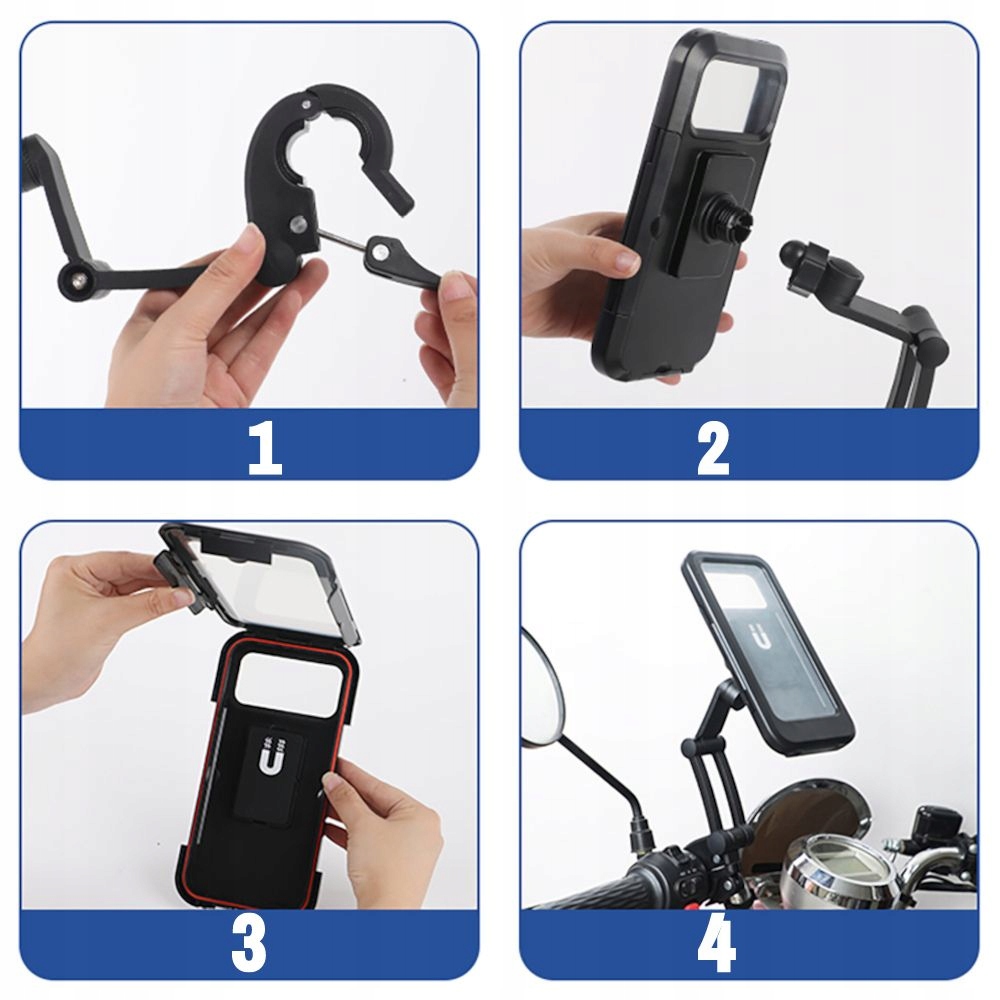 1

2

3

4