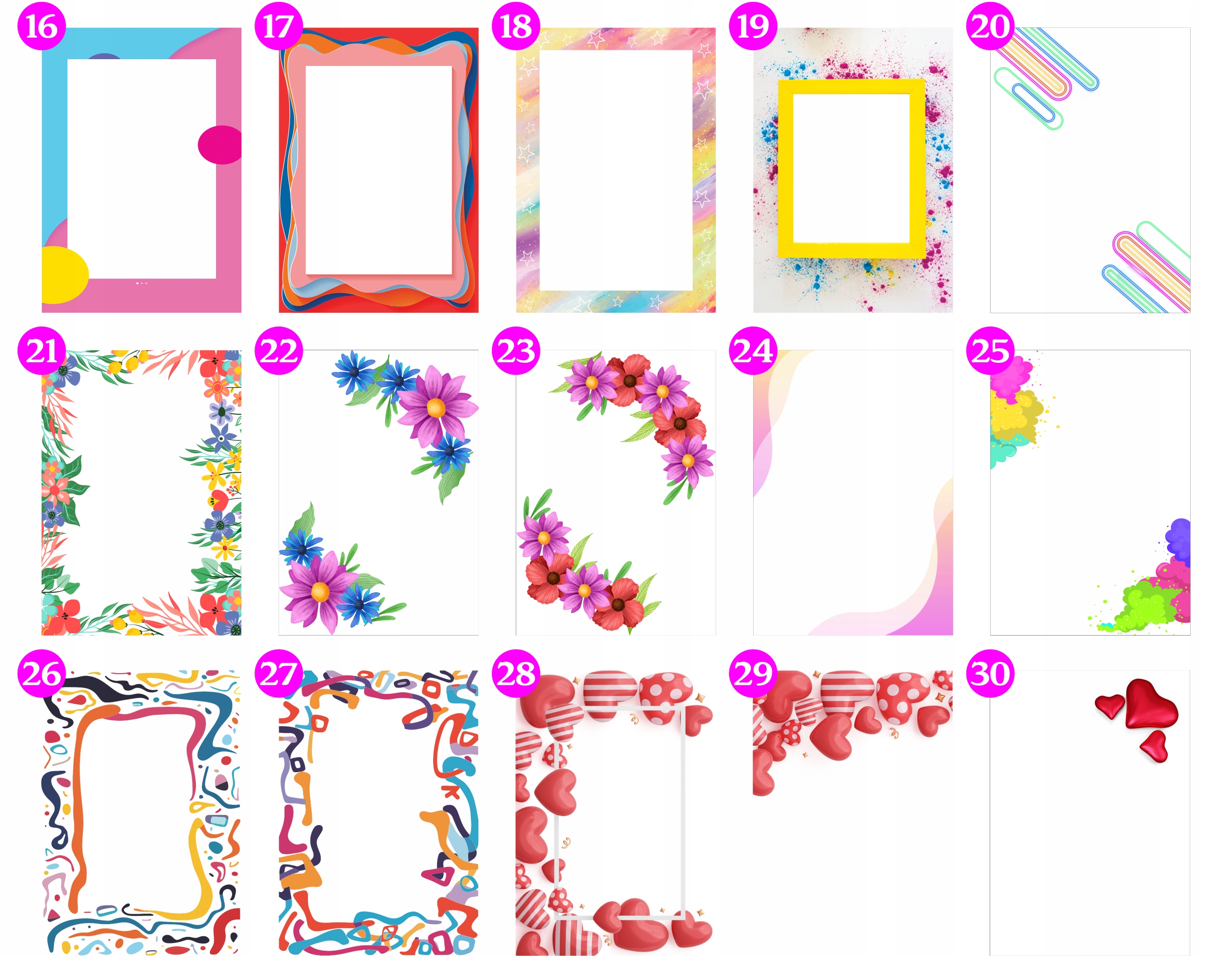 16

17

18

19

20

21

22

23

24

25

26

27

28

29

30