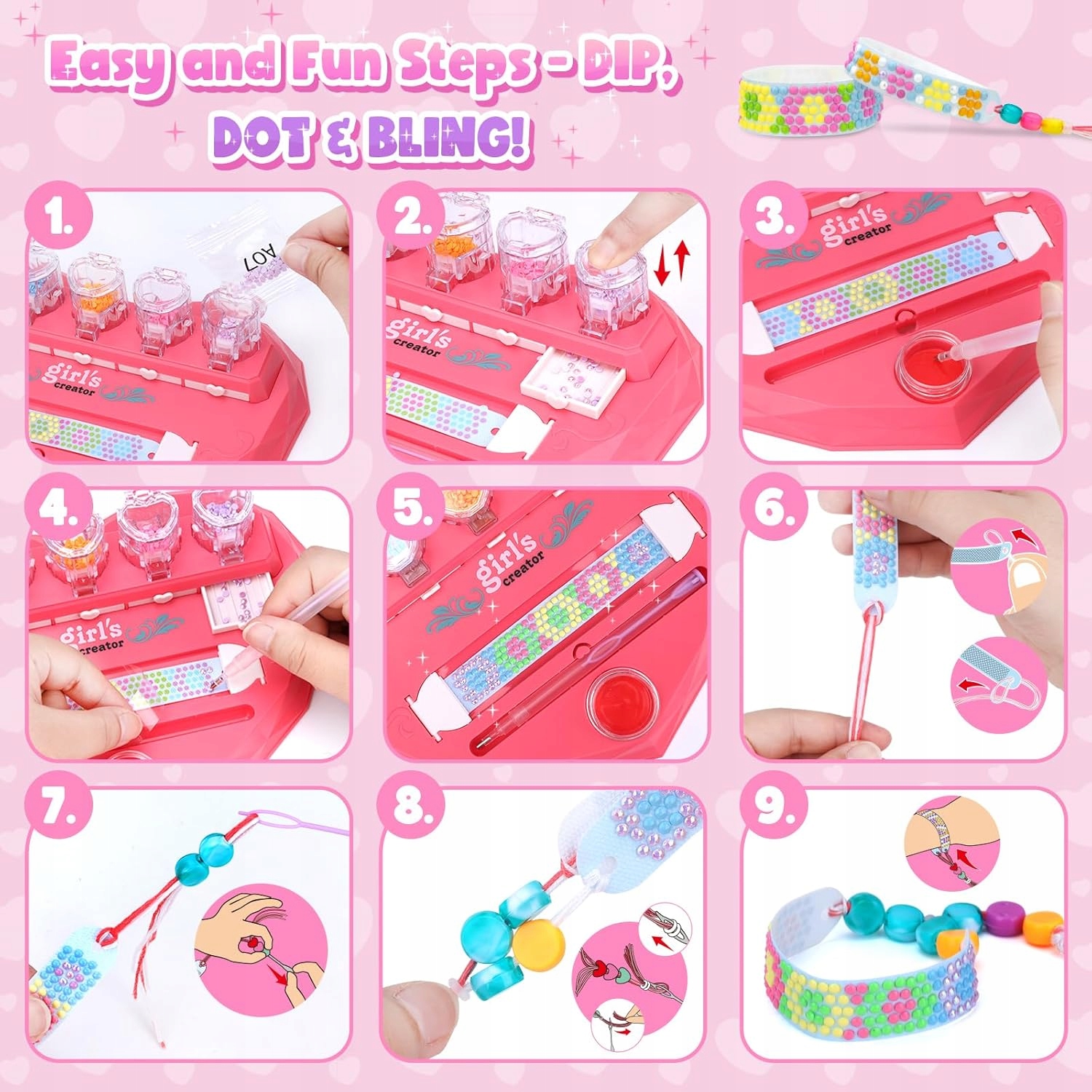 Easy and Fun Steps - DIP, DOT & BLING!

1.

A07

girl's creator

2.

girl's creator

3.

girl's creator

4.

girl's creator

5.

girl's creator

6.

7.

8.

9.