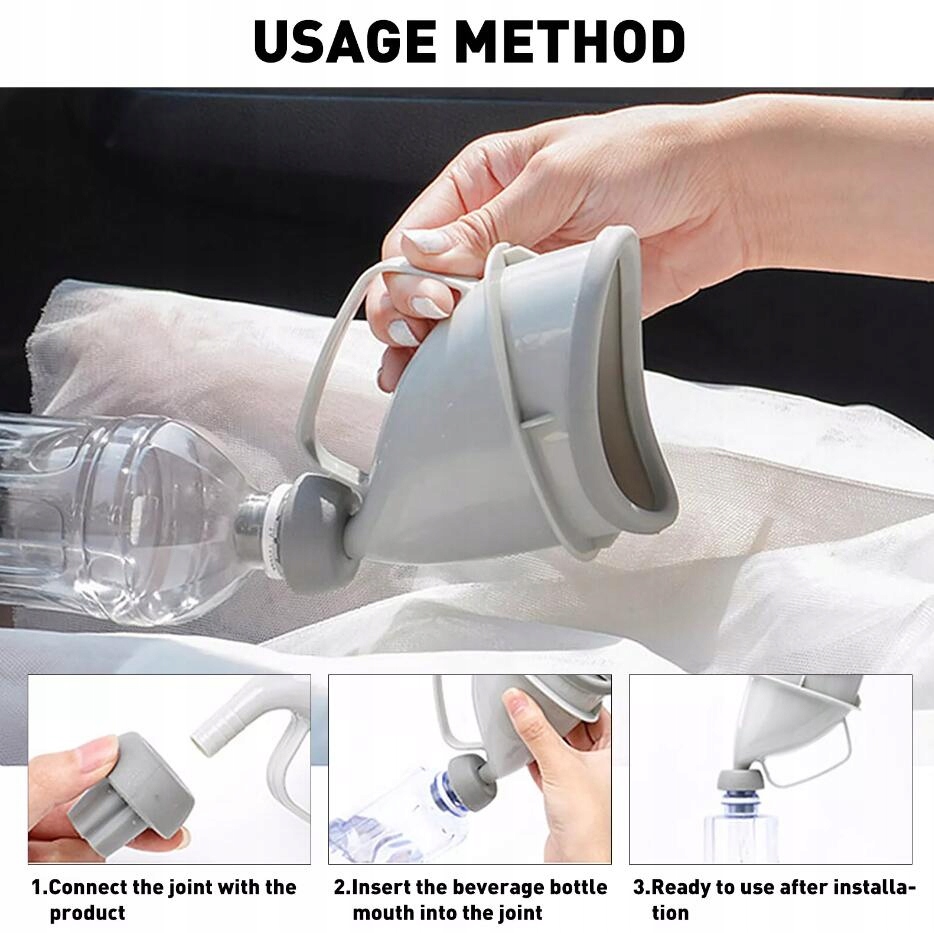 USAGE METHOD

1.Connect the joint with the product

2.Insert the beverage bottle mouth into the joint

3.Ready to use after installation