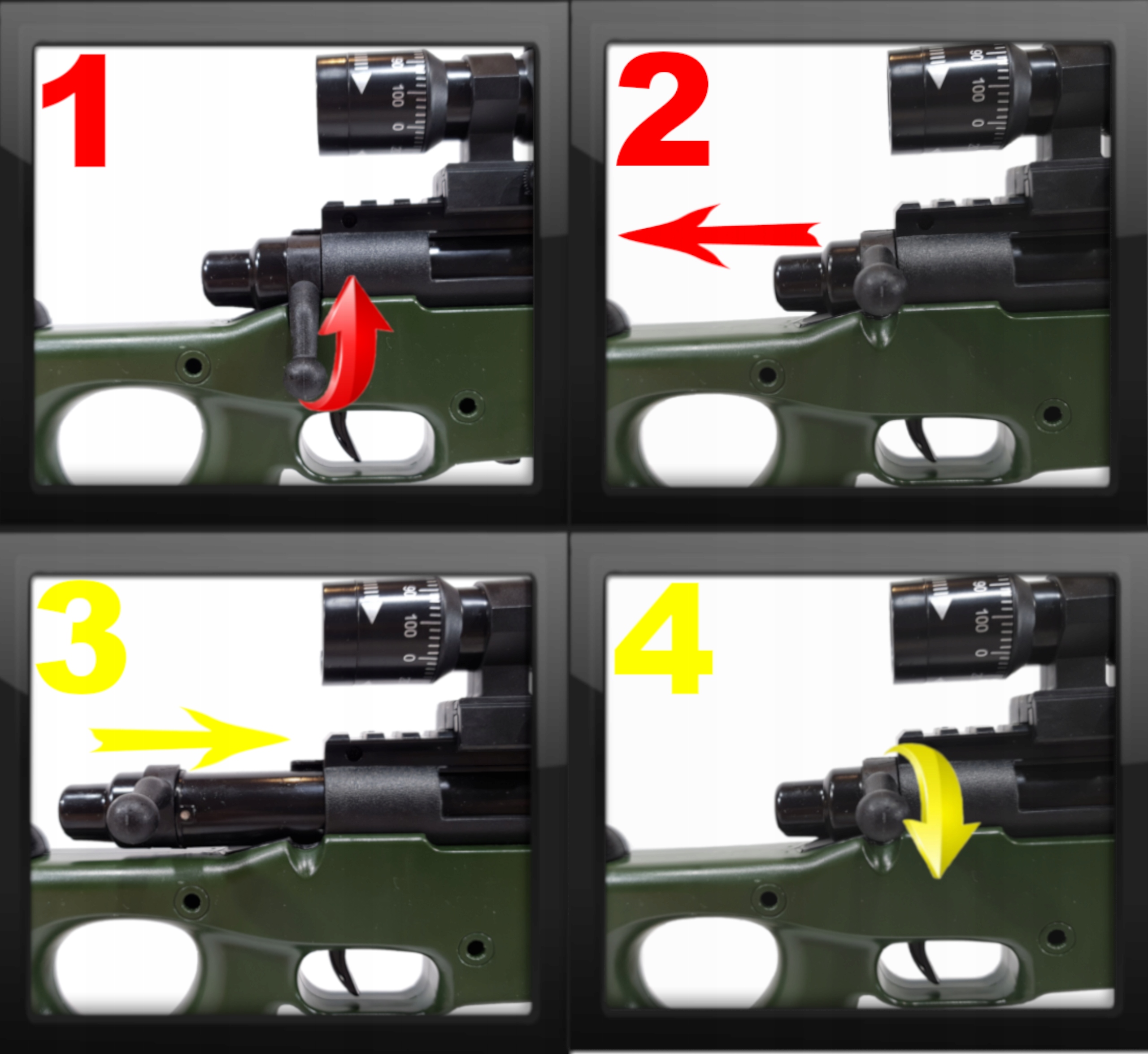 1

90
100
0

2

90
100
0

3

90
100
0

4

90
100
0