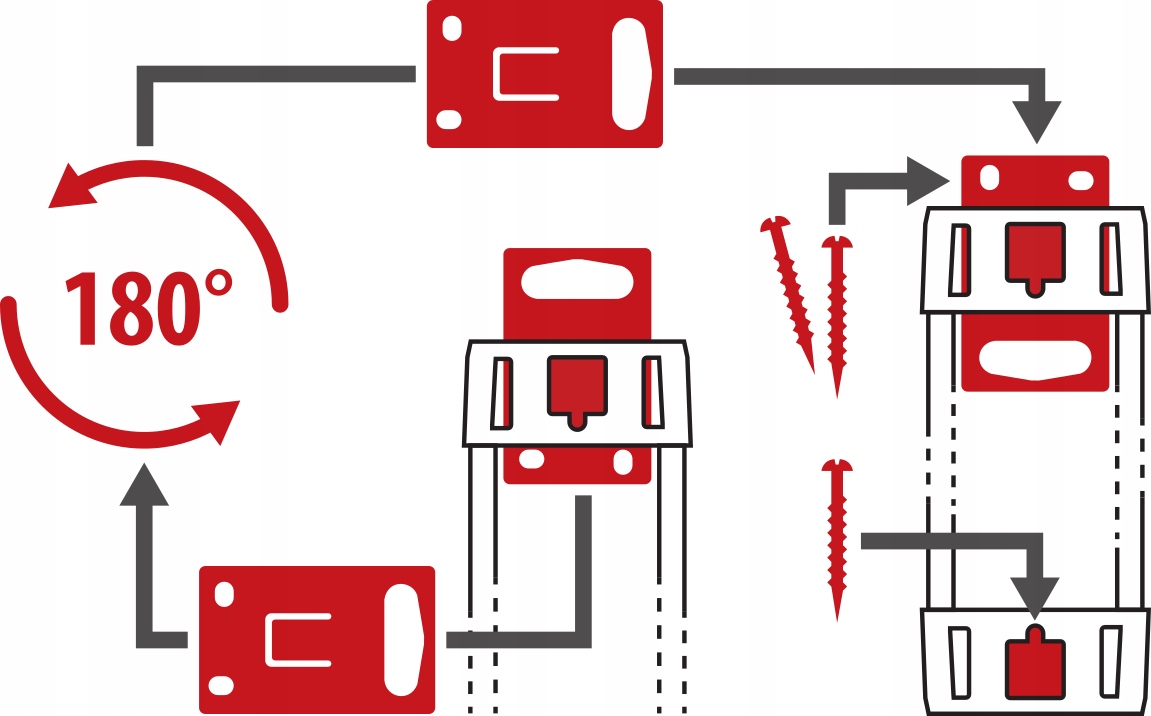 180°