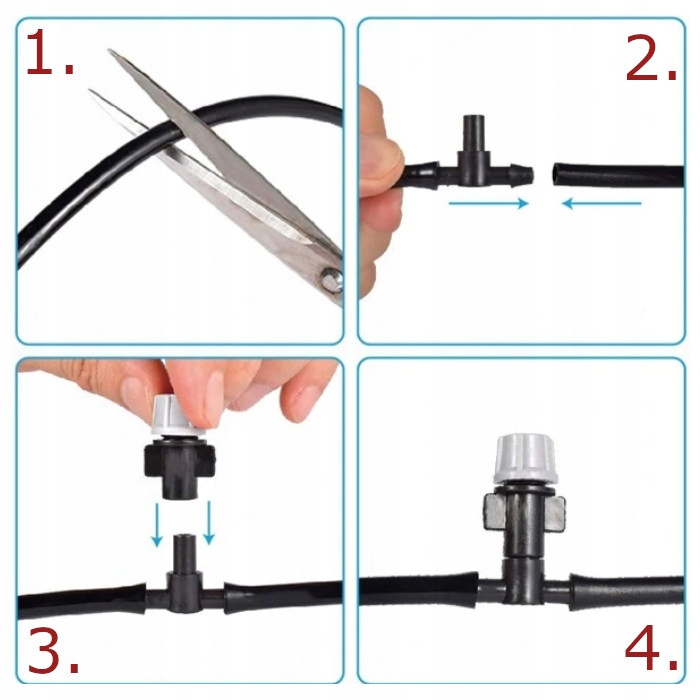 1.

2.

3.

4.