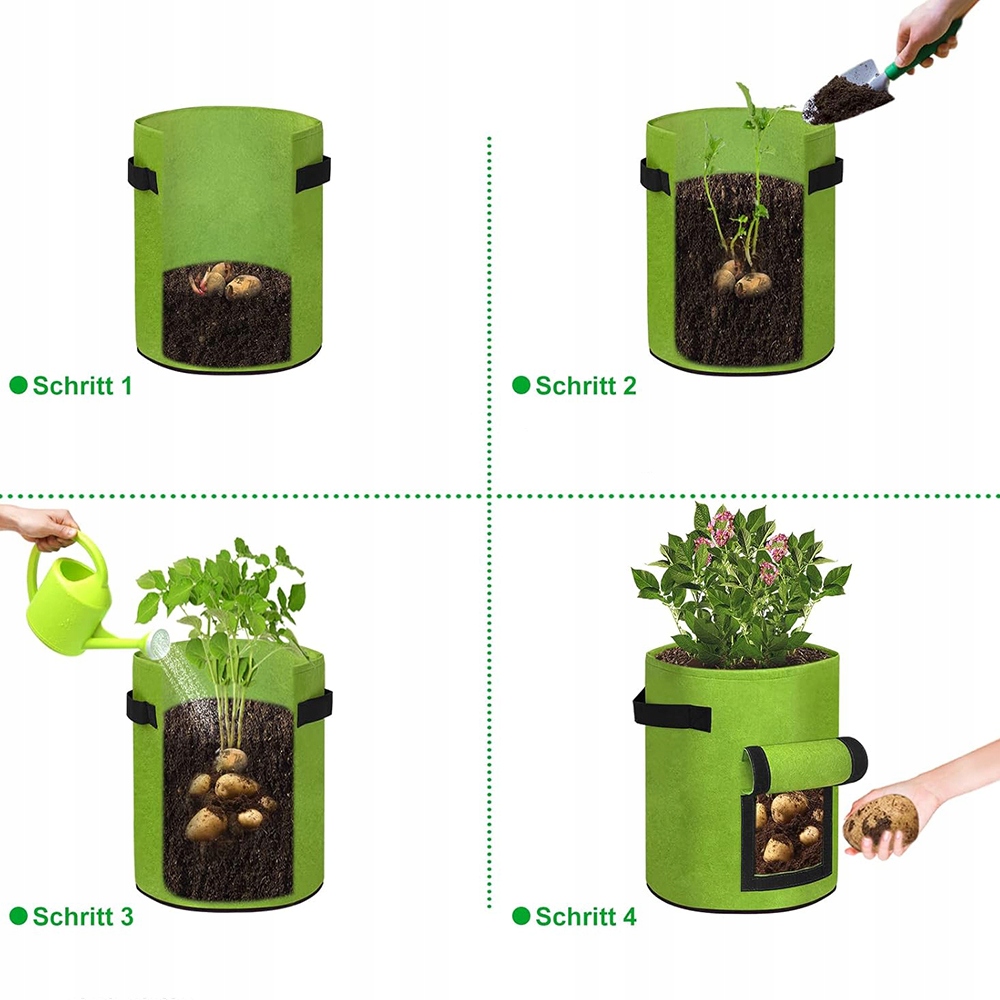 Schritt 1

Schritt 2

Schritt 3

Schritt 4