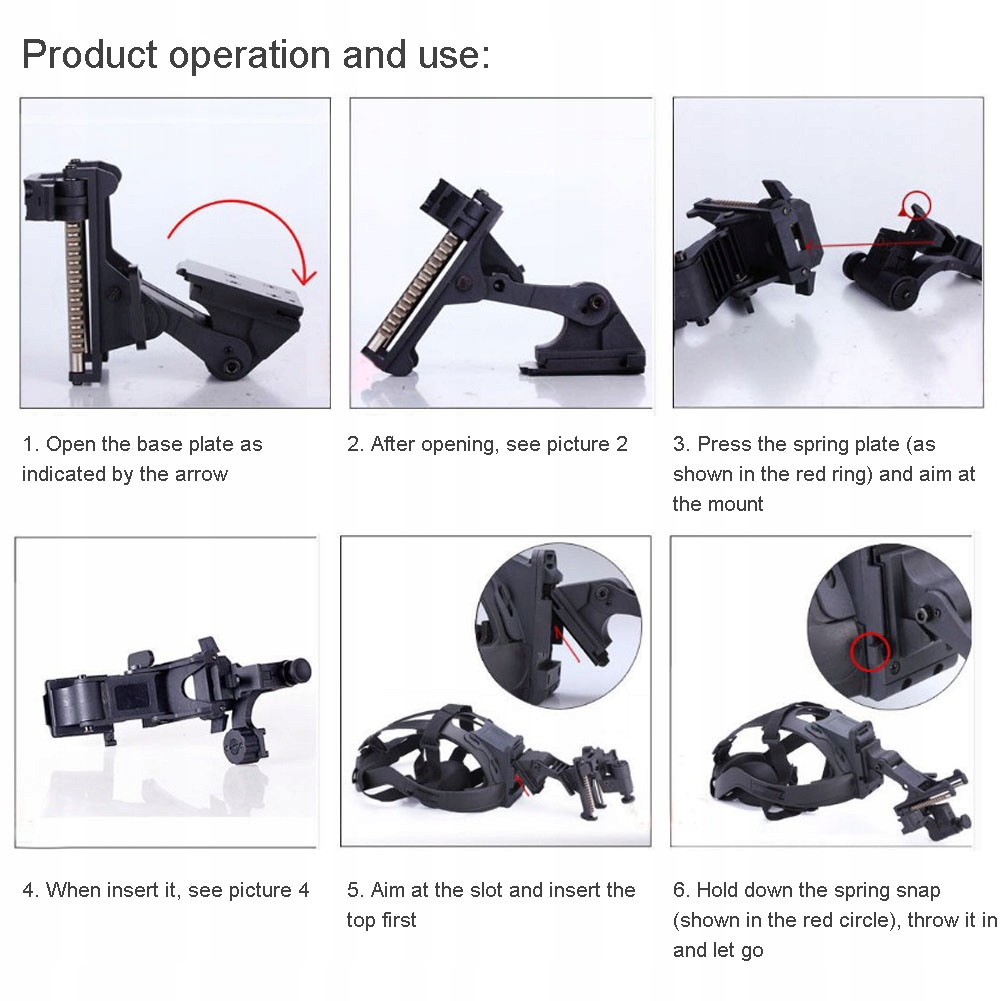 Product operation and use:

1. Open the base plate as indicated by the arrow

2. After opening, see picture 2

3. Press the spring plate (as shown in the red ring) and aim at the mount

4. When insert it, see picture 4

5. Aim at the slot and insert the top first

6. Hold down the spring snap (shown in the red circle), throw it in and let go