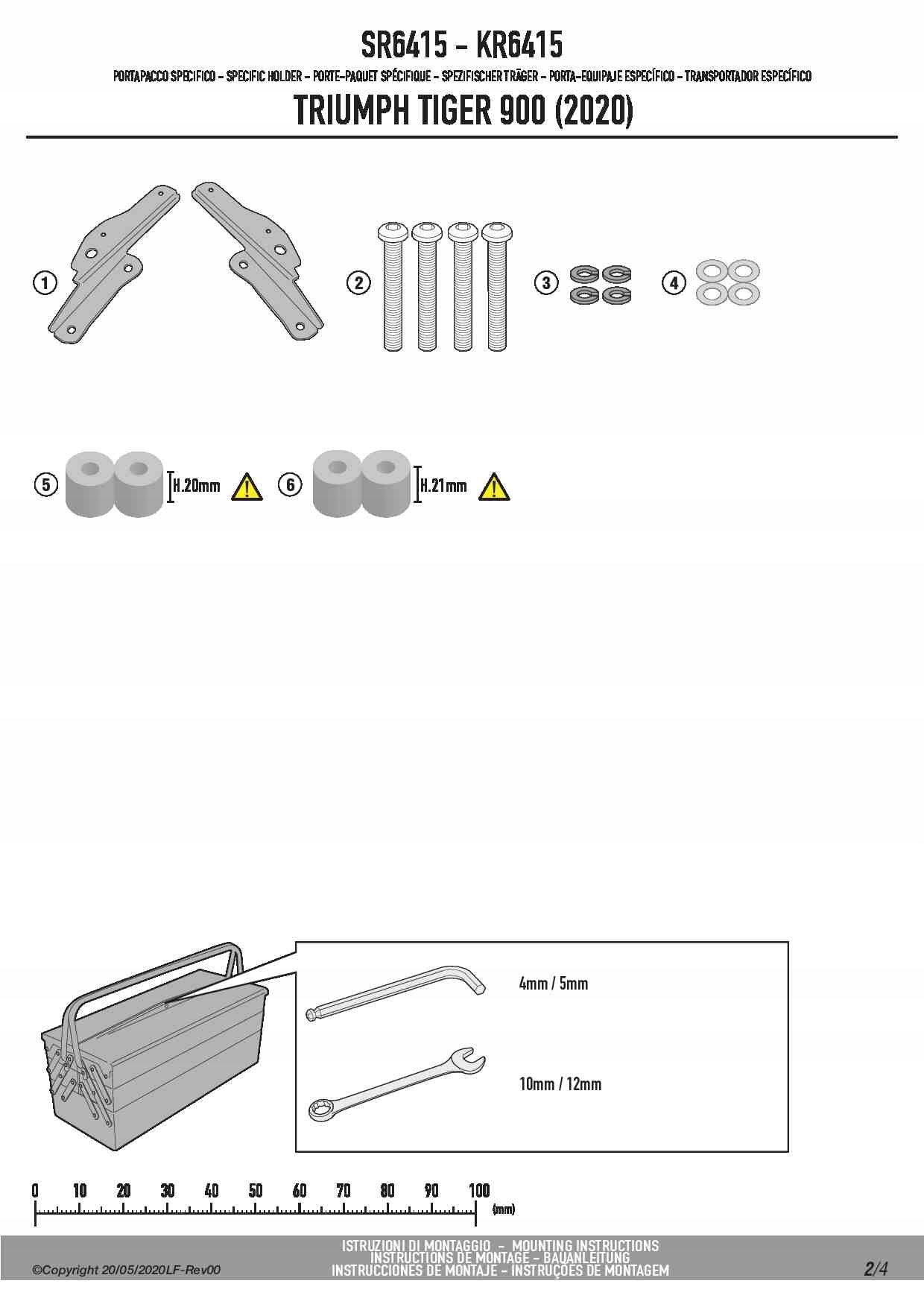 SR6415 - KR6415

PORTAPACCO SPECIFICO - SPECIFIC HOLDER - PORTE-PAQUET SPÉCIFIQUE - SPEZIFISCHER TRÄGER - PORTA-EQUIPAJE ESPECÍFICO - TRANSPORTADOR ESPECÍFICO

TRIUMPH TIGER 900 (2020)

1

2

3

4

5

H.20mm

6

H.21mm

4mm / 5mm

10mm / 12mm

0 10 20 30 40 50 60 70 80 90 100

(mm)

©Copyright 20/05/2020LF-Rev00

ISTRUZIONI DI MONTAGGIO - MOUNTING INSTRUCTIONS
INSTRUCTIONS DE MONTAGE - BAUANLEITUNG
INSTRUCCIONES DE MONTAJE - INSTRUÇÕES DE MONTAGEM

2/4