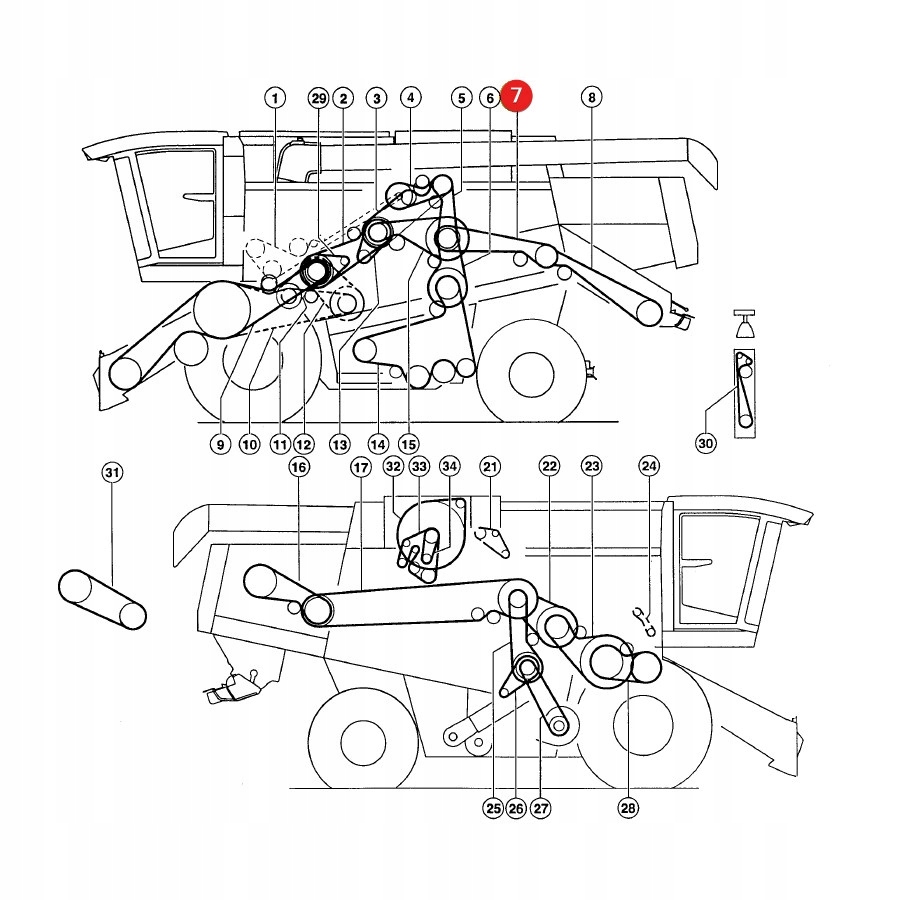 1 29 2 3 4 5 6 7 8

9 10 11 12 13 14 15

30

31 16 17 32 33 34 21 22 23 24

25 26 27 28