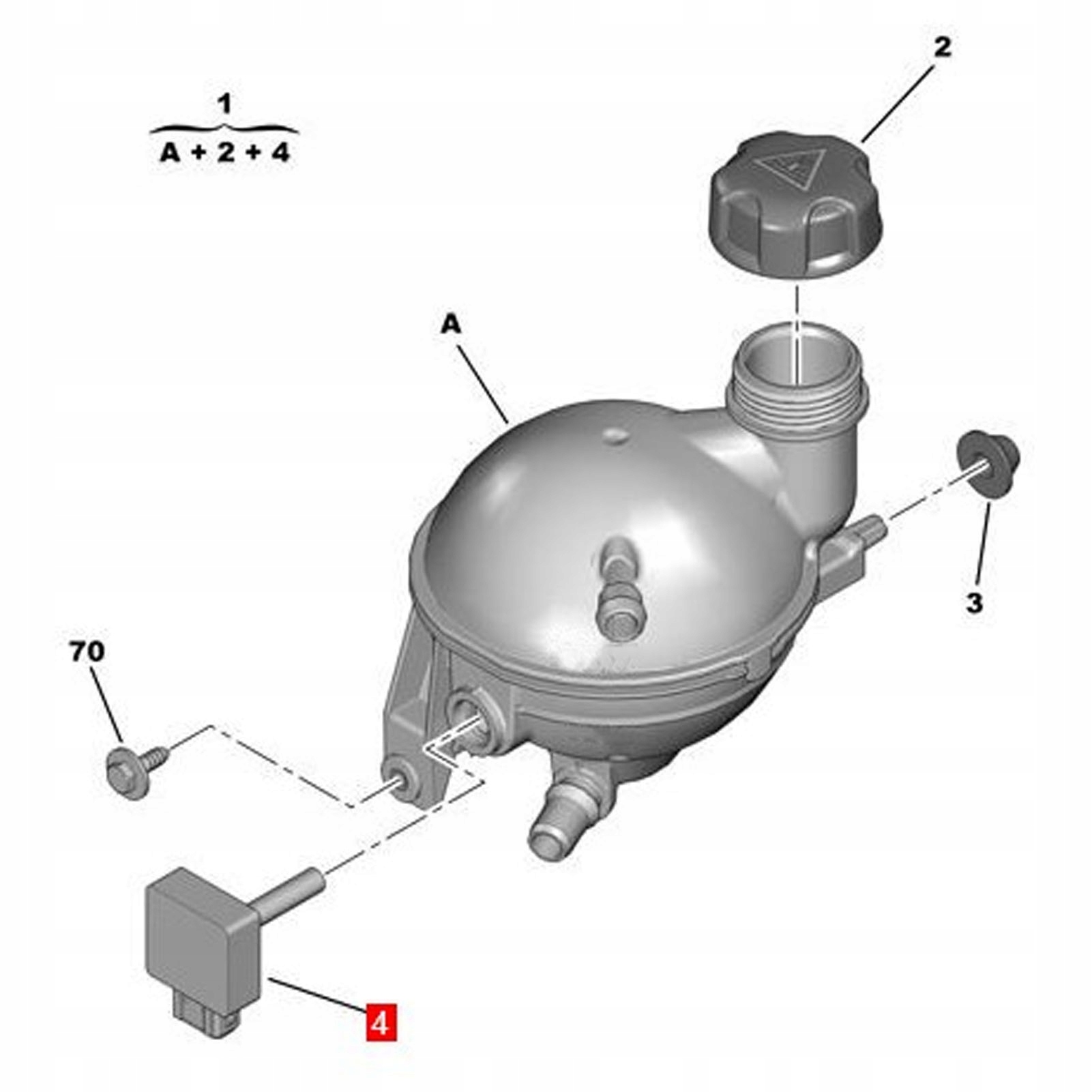 1
A + 2 + 4

2

A

3

70

4