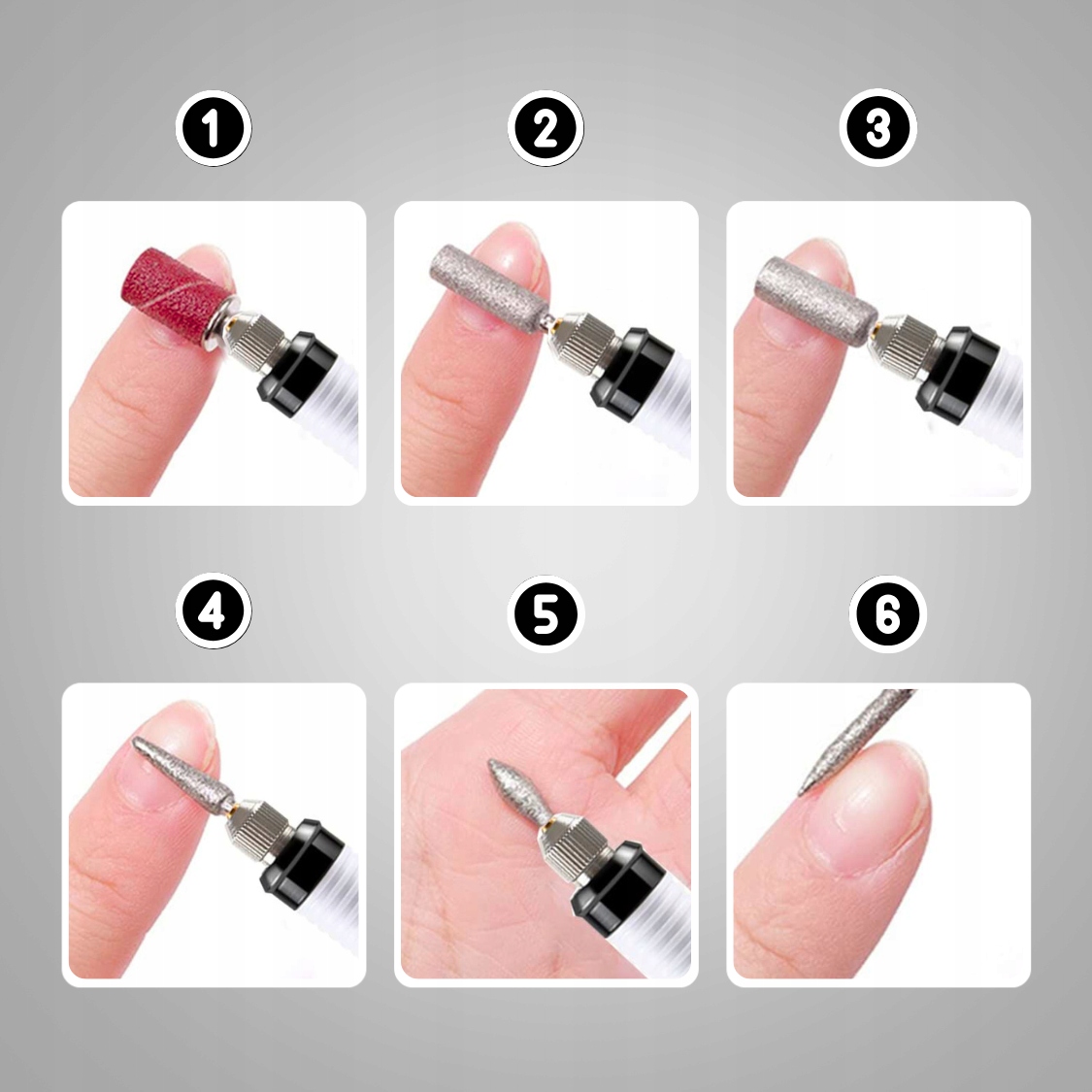 1

2

3

4

5

6