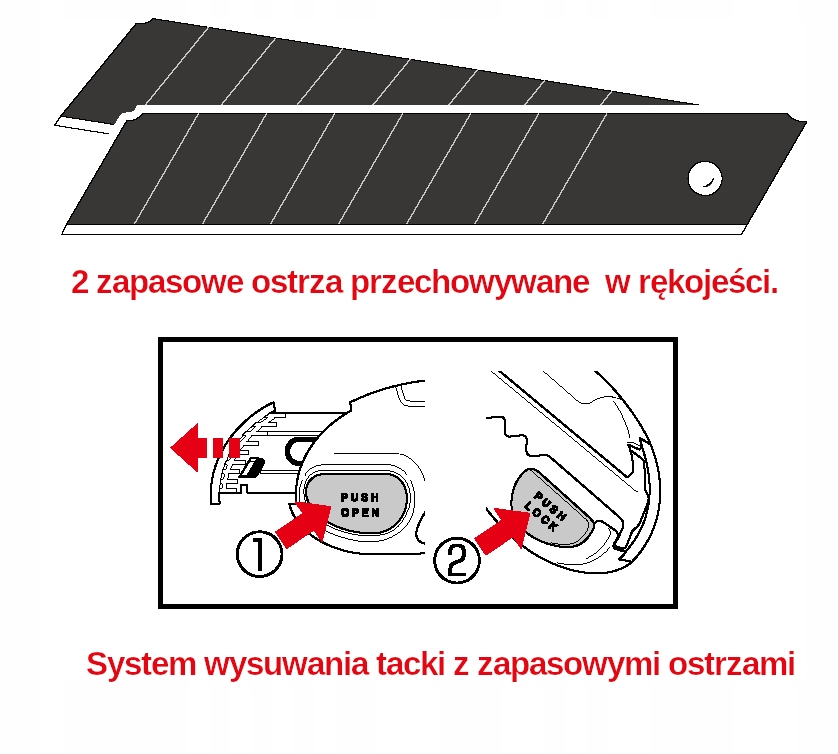 2 zapasowe ostrza przechowywane  w rękojeści.

PUSH OPEN

①

PUSH LOCK

②

System wysuwania tacki z zapasowymi ostrzami