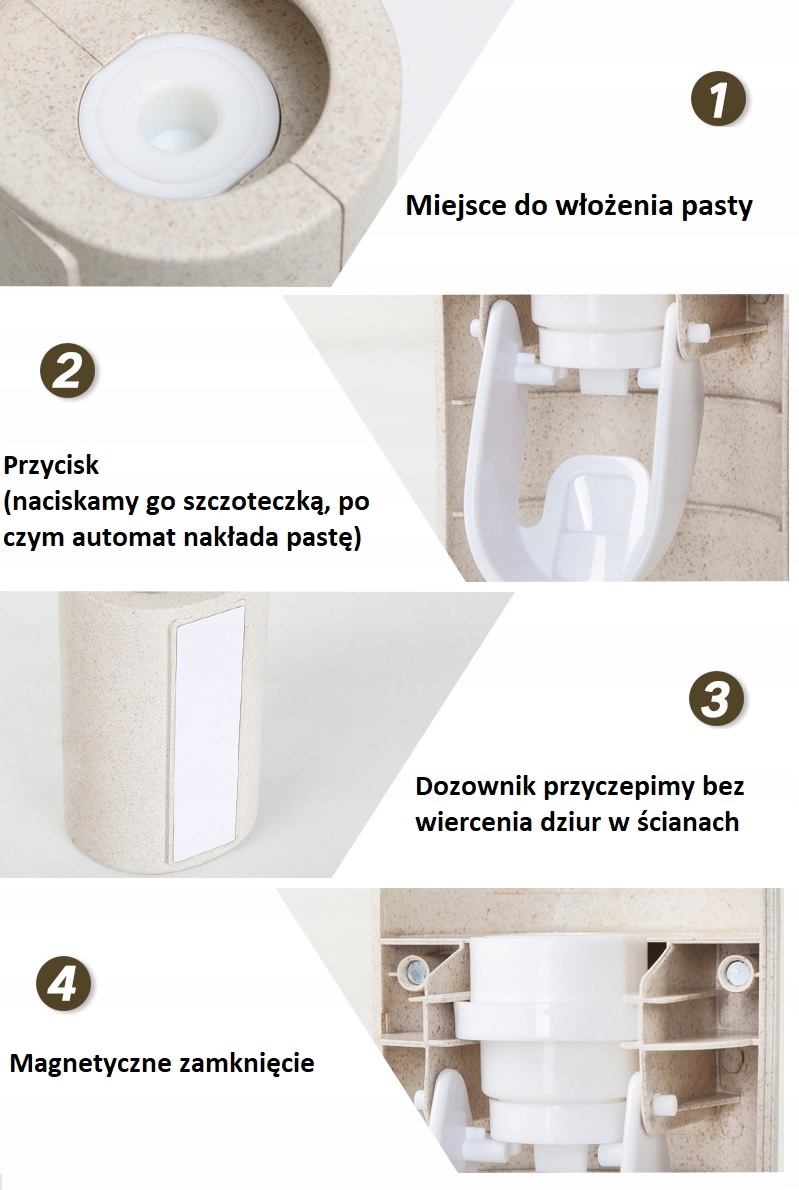 1

Miejsce do włożenia pasty

2

Przycisk
(naciskamy go szczoteczką, po czym automat nakłada pastę)

3

Dozownik przyczepimy bez wiercenia dziur w ścianach

4

Magnetyczne zamknięcie