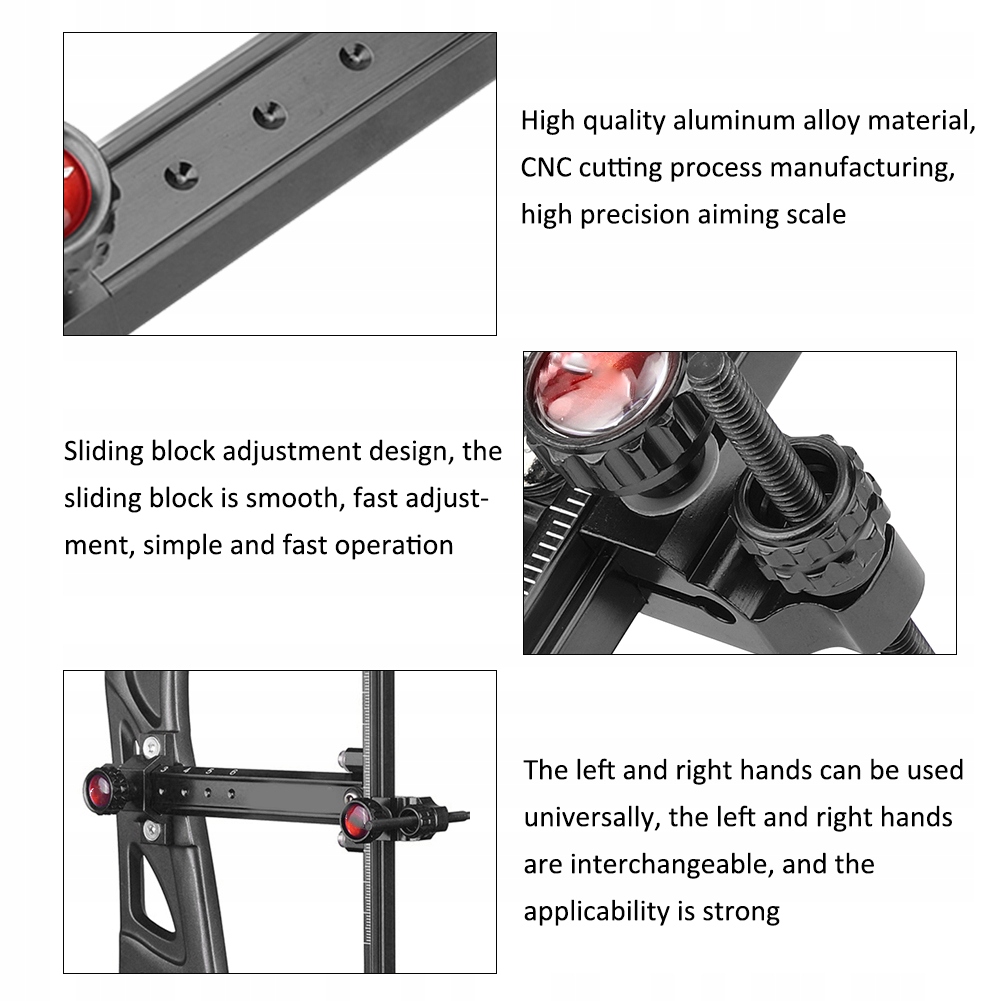 High quality aluminum alloy material, CNC cutting process manufacturing, high precision aiming scale

Sliding block adjustment design, the sliding block is smooth, fast adjustment, simple and fast operation

3 4 5 6

The left and right hands can be used universally, the left and right hands are interchangeable, and the applicability is strong