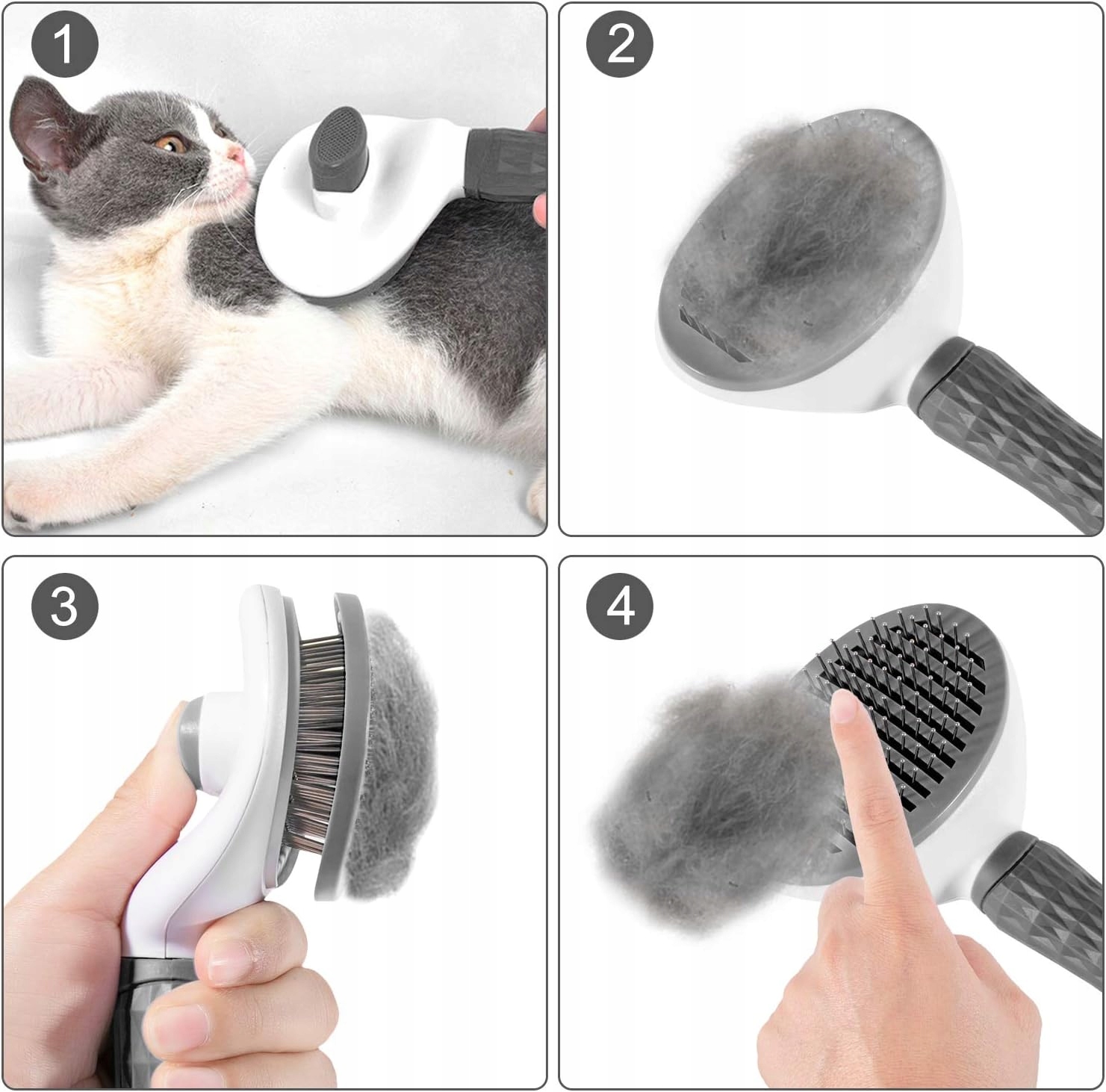 1

2

3

4