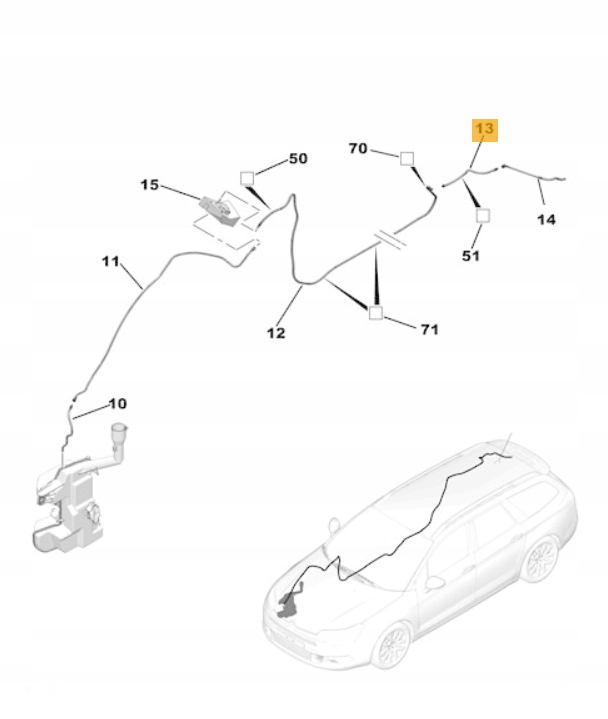 13
70
50
15
14
51
11
12
71
10