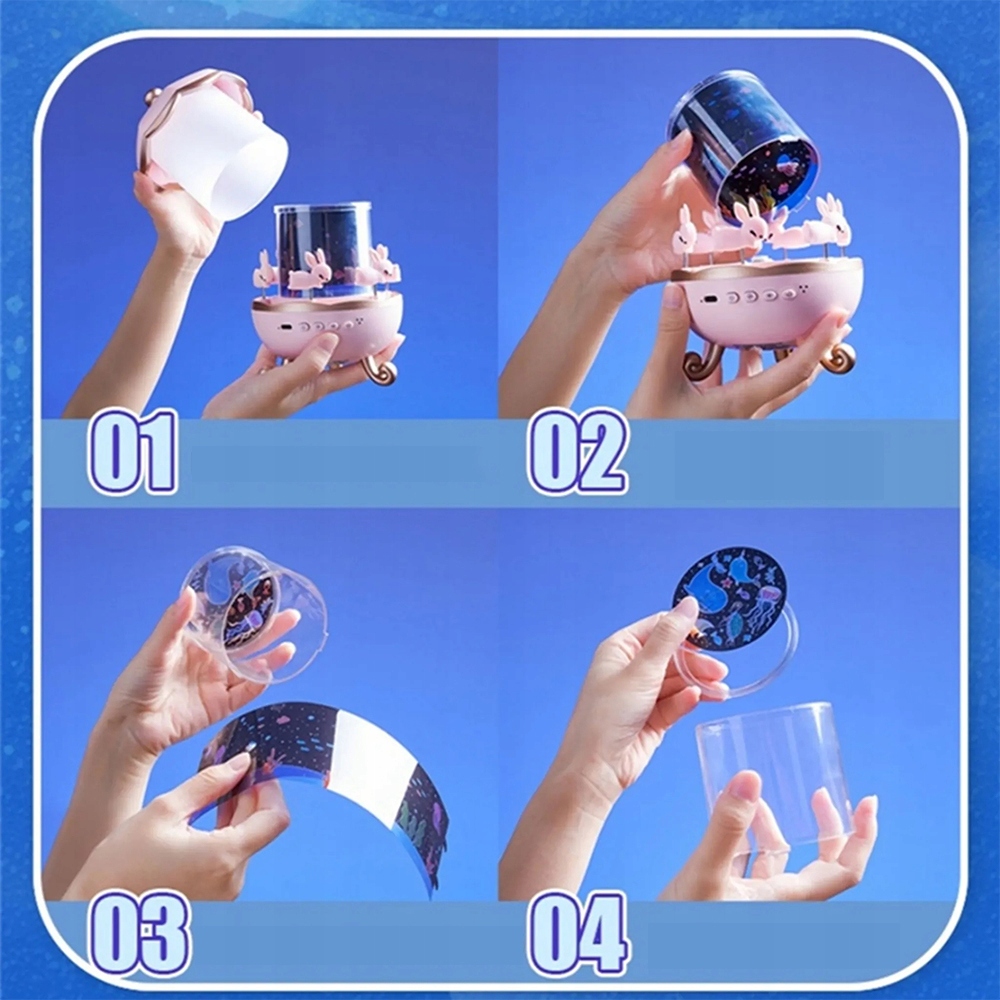 01

02

03

04