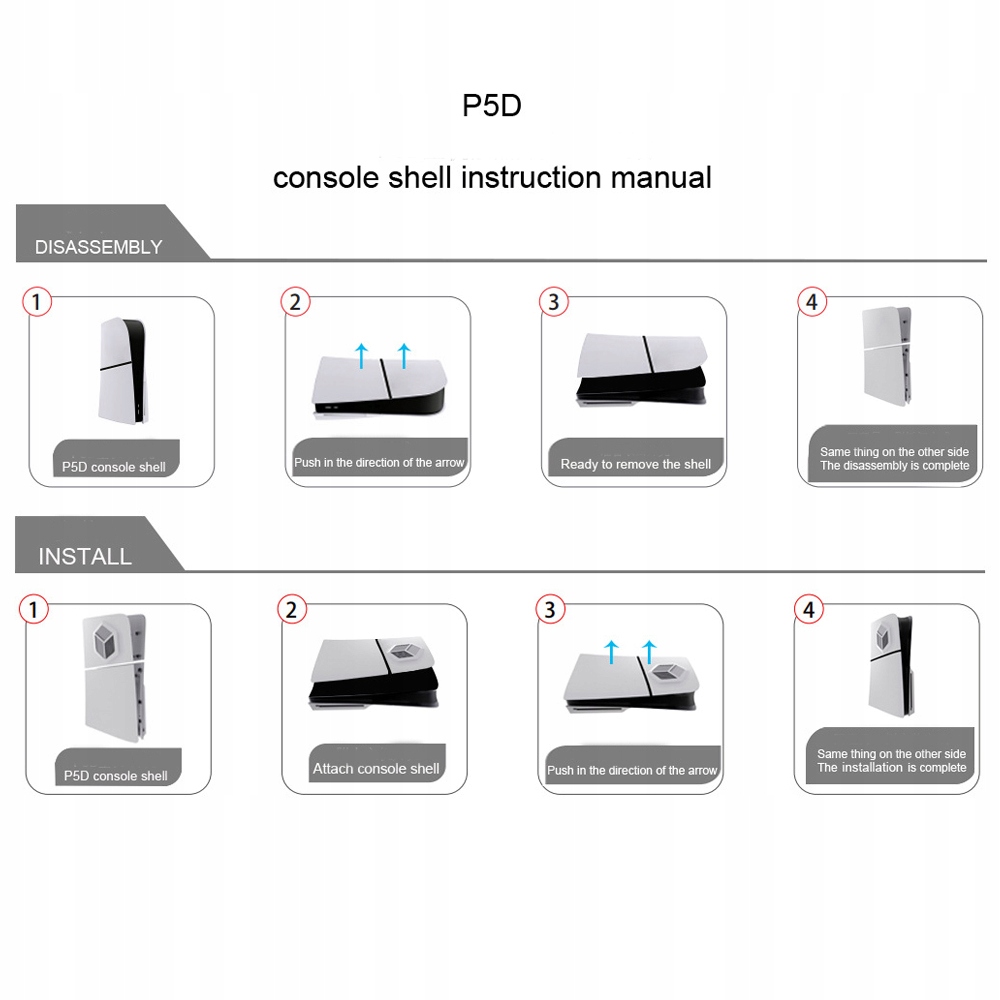 P5D

console shell instruction manual

DISASSEMBLY

1
P5D console shell

2
Push in the direction of the arrow

3
Ready to remove the shell

4
Same thing on the other side
The disassembly is complete

INSTALL

1
P5D console shell

2
Attach console shell

3
Push in the direction of the arrow

4
Same thing on the other side
The installation is complete