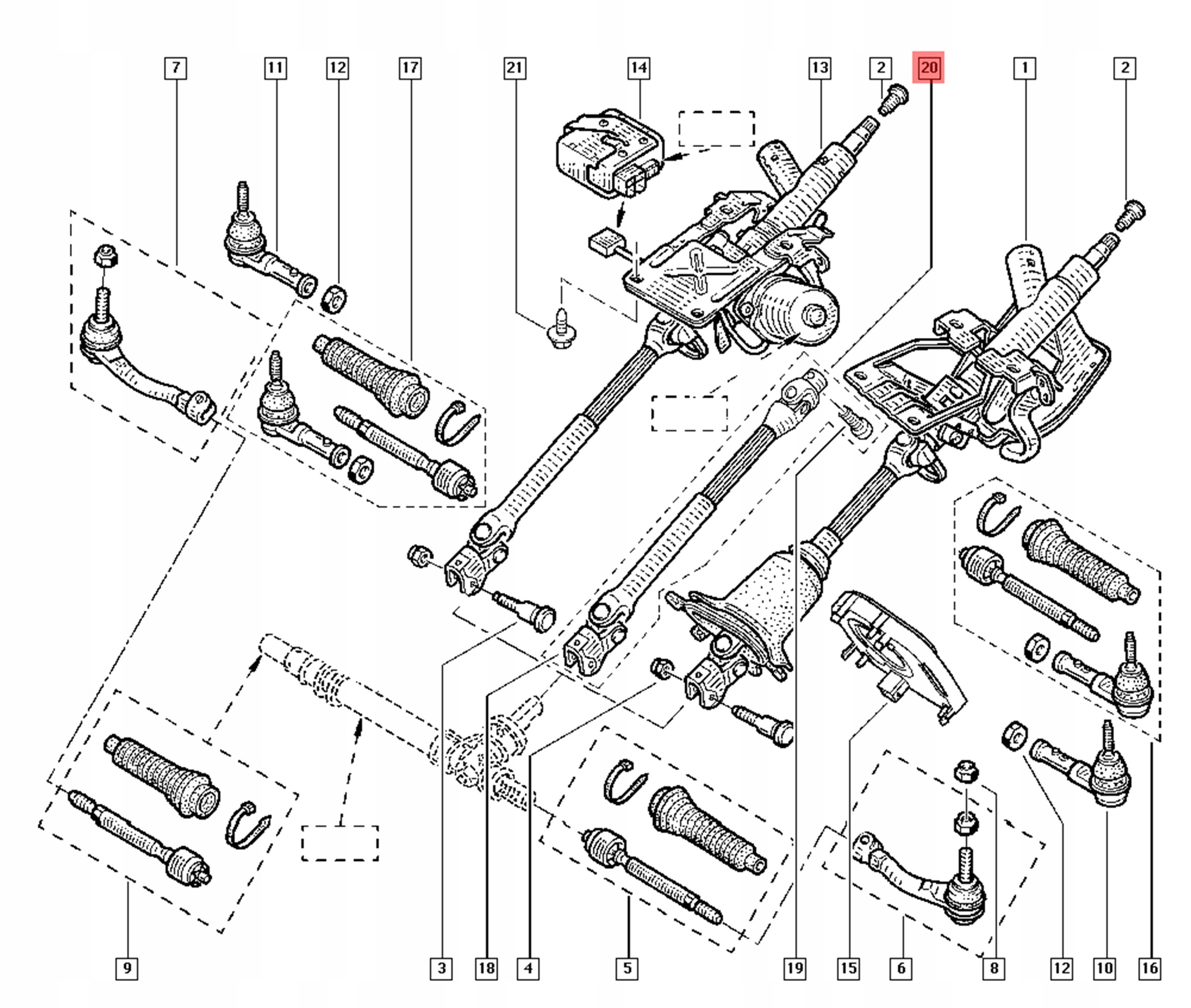 7
11
12
17
21
14
13
2
20
1
2
9
3
18
4
5
19
15
6
8
12
10
16