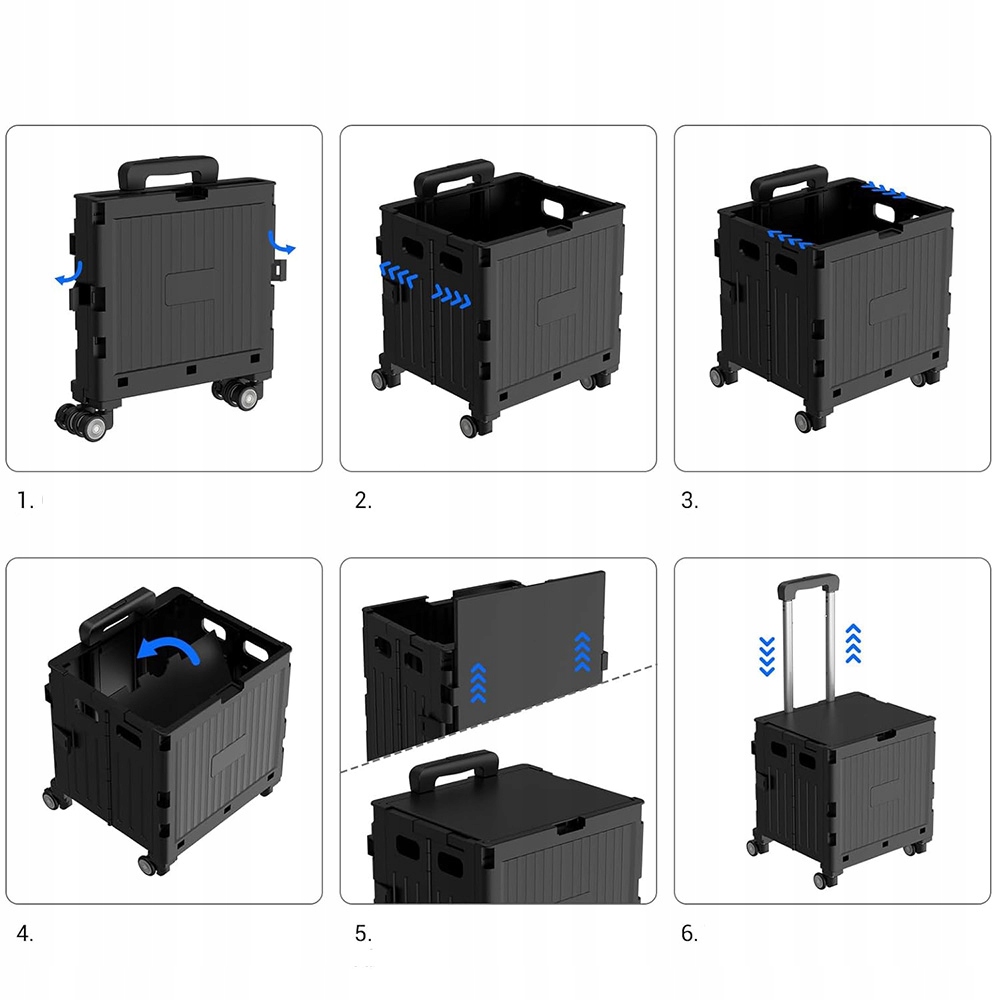 1.

2.

3.

4.

5.

6.