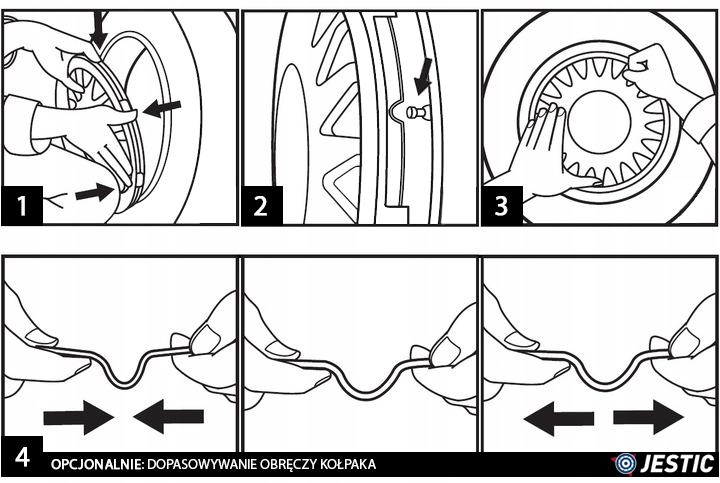 1

2

3

4 OPCJONALNIE: DOPASOWYWANIE OBRĘCZY KOŁPAKA

JESTIC