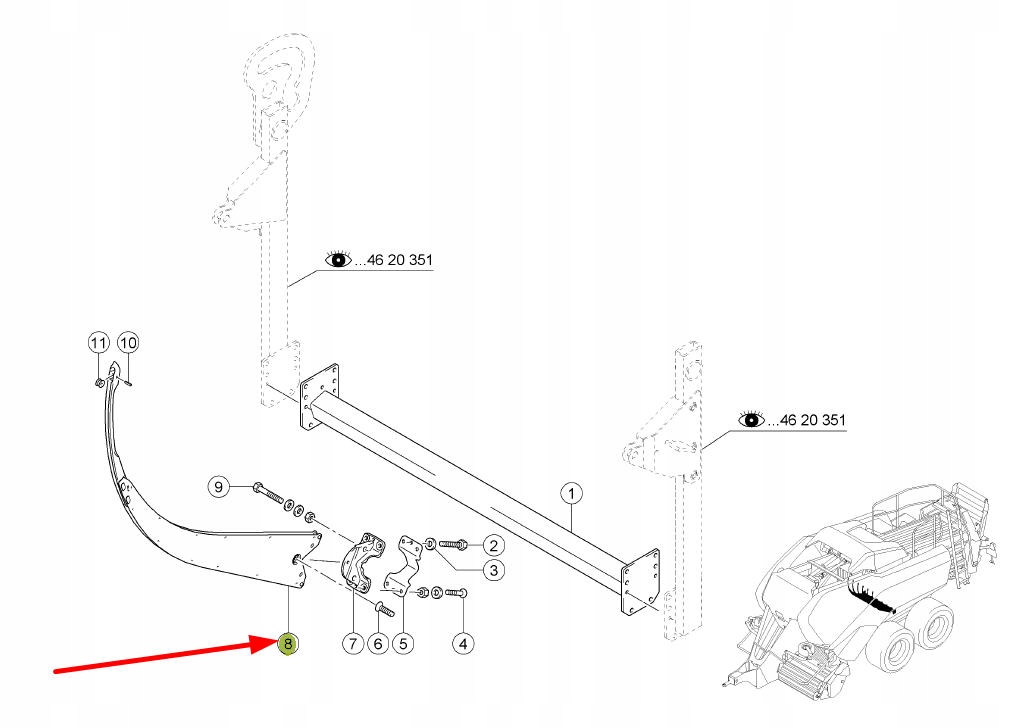 ...46 20 351

...46 20 351

11
10
9
1
2
3
4
5
6
7
8