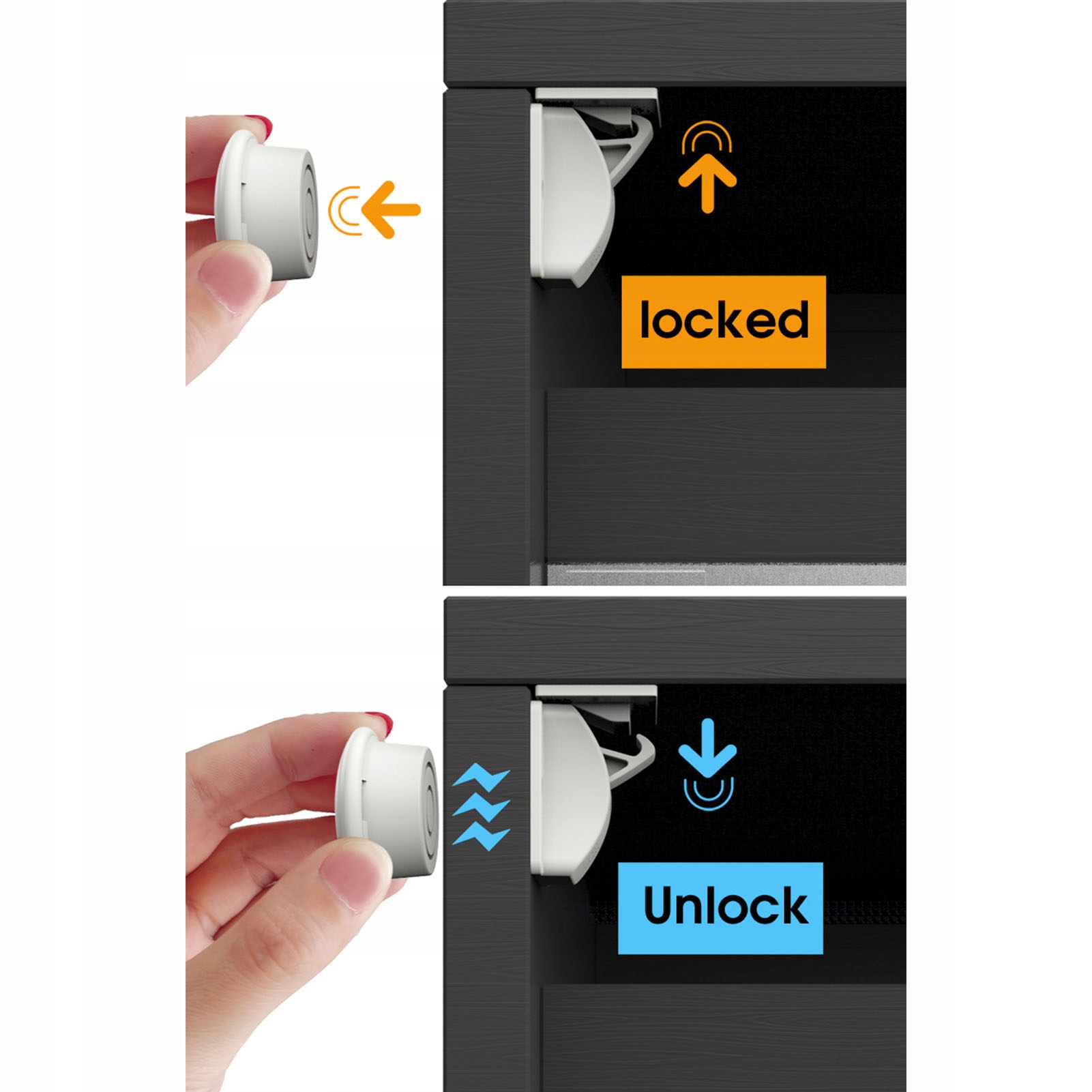 locked

Unlock