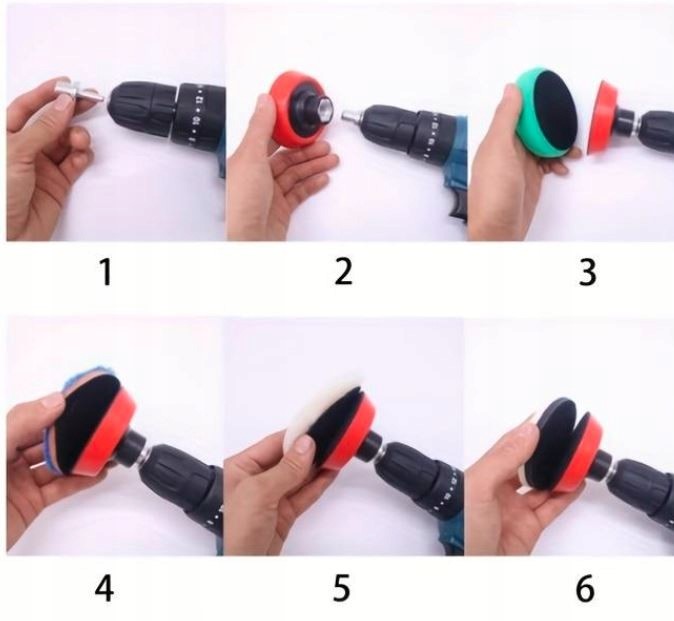 1

2

3

4

5

6