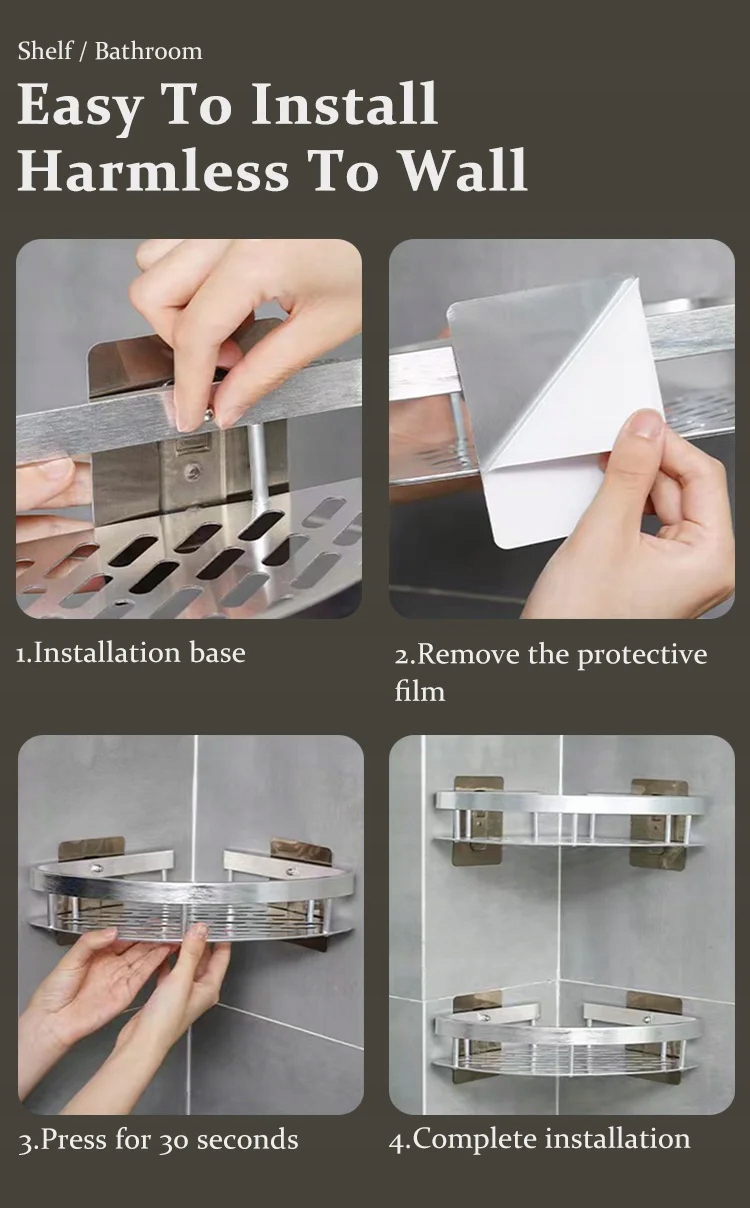 Shelf / Bathroom

Easy To Install
Harmless To Wall

1.Installation base

2.Remove the protective film

3.Press for 30 seconds

4.Complete installation