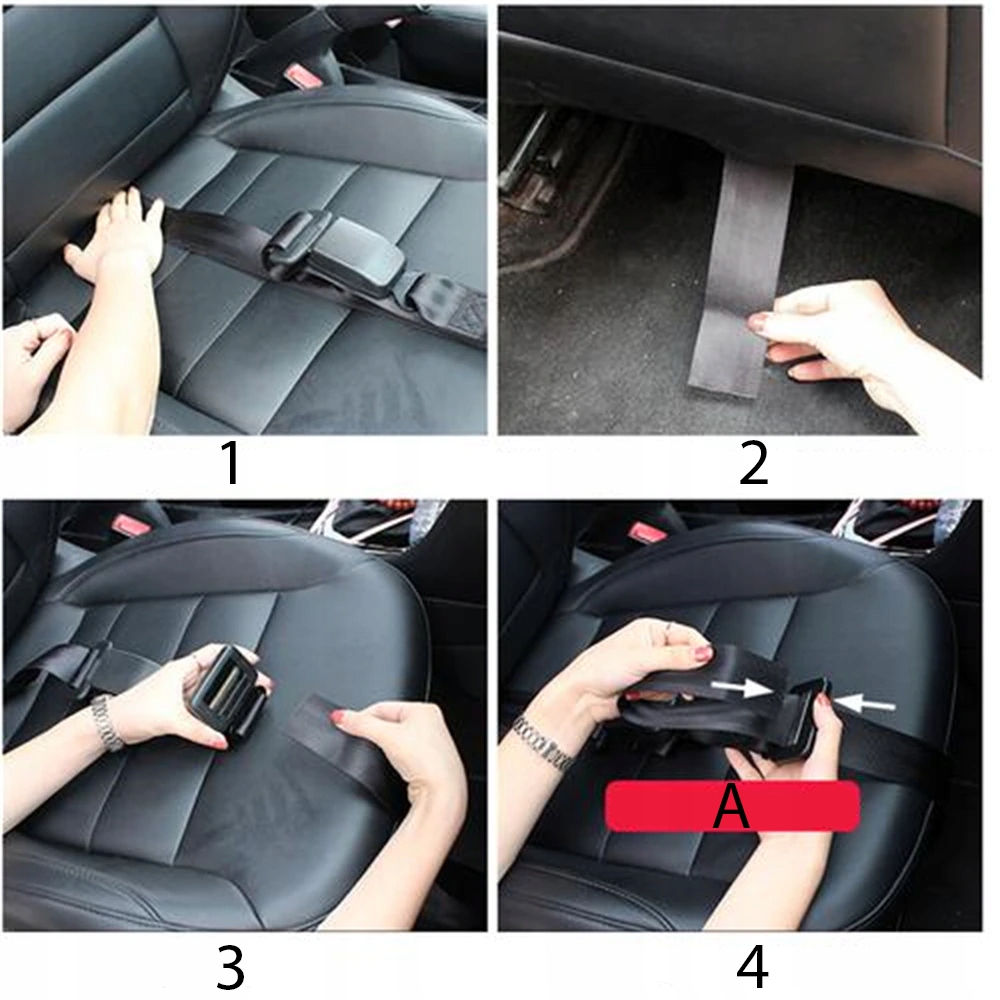 1

2

3

A

4