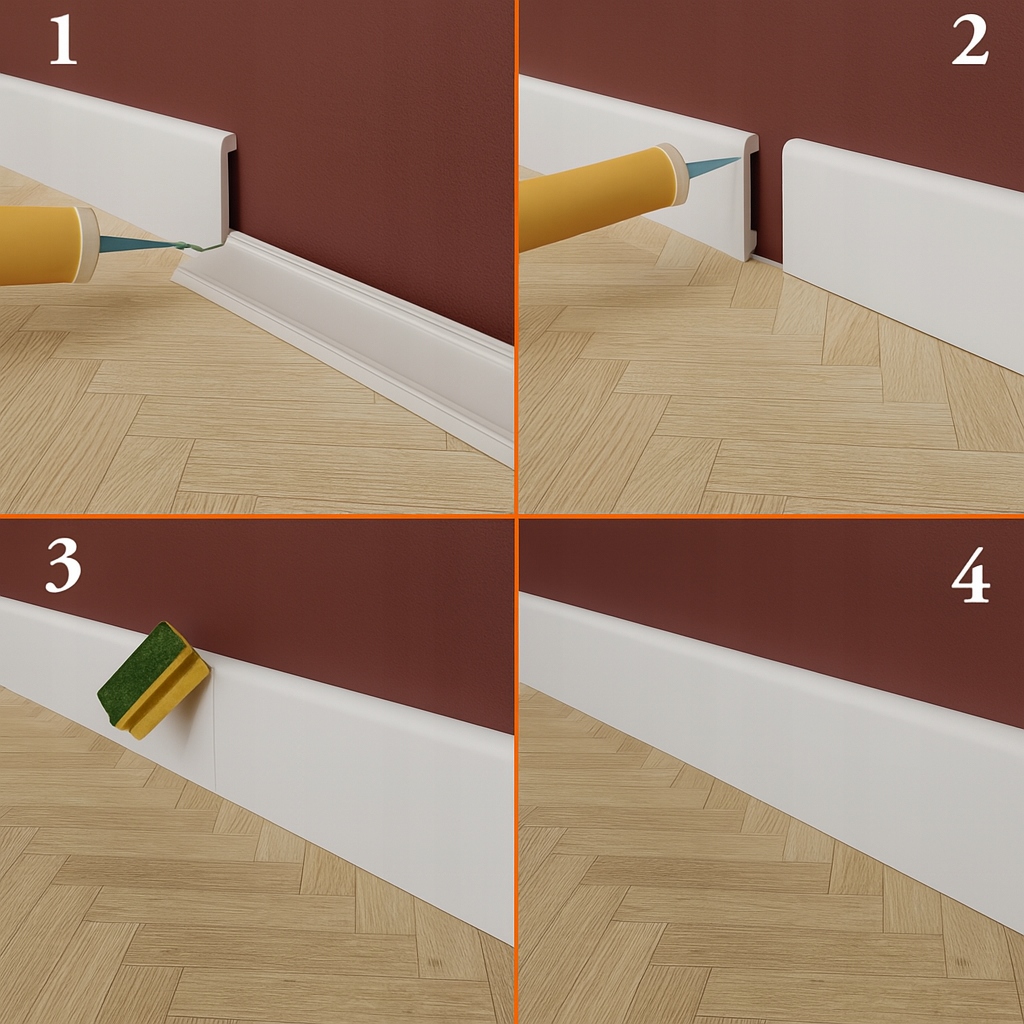 1

2

3

4