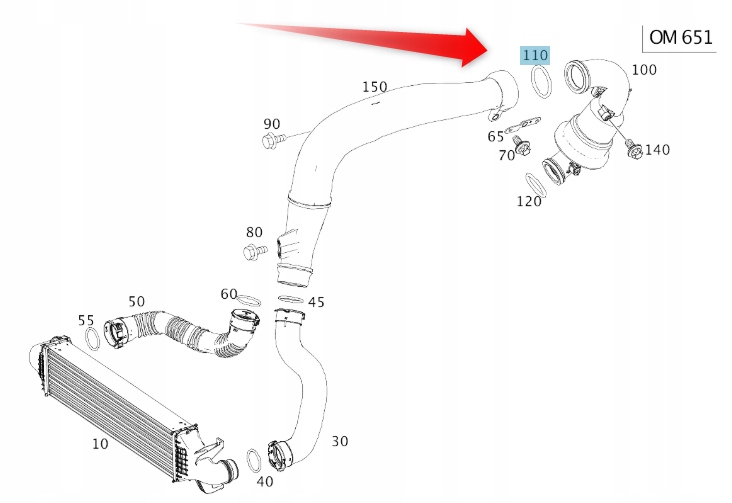 OM 651

110
100
150
90
65
70
140
120
80
60
45
50
55
10
30
40