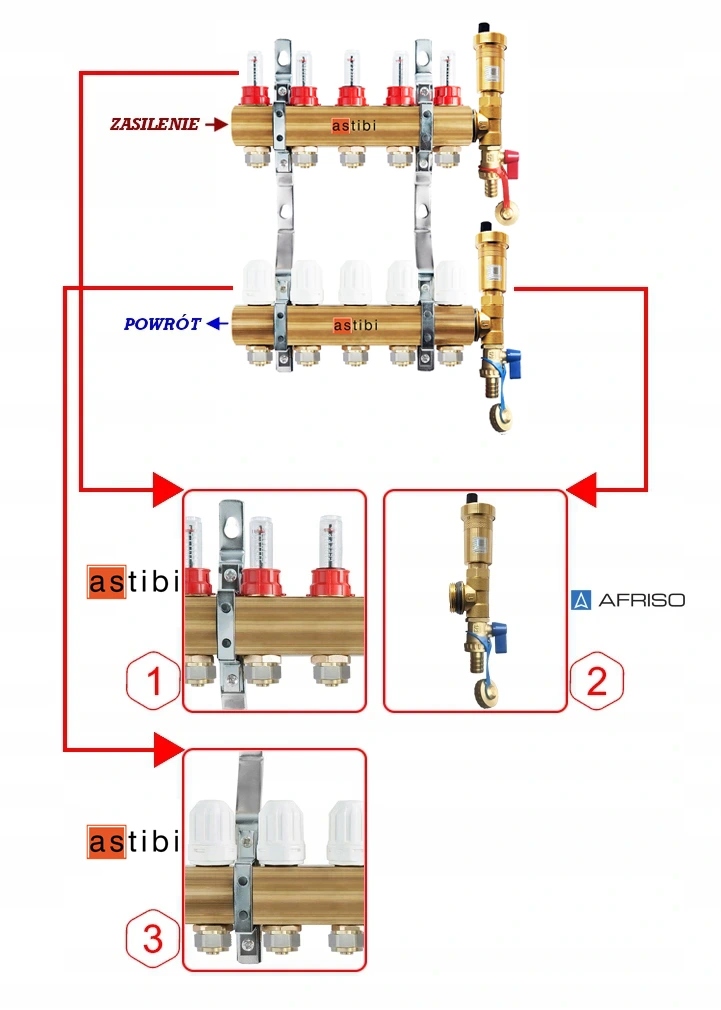 ZASILENIE

astibi

POWRÓT

astibi

astibi

1

AFRISO

2

astibi

3