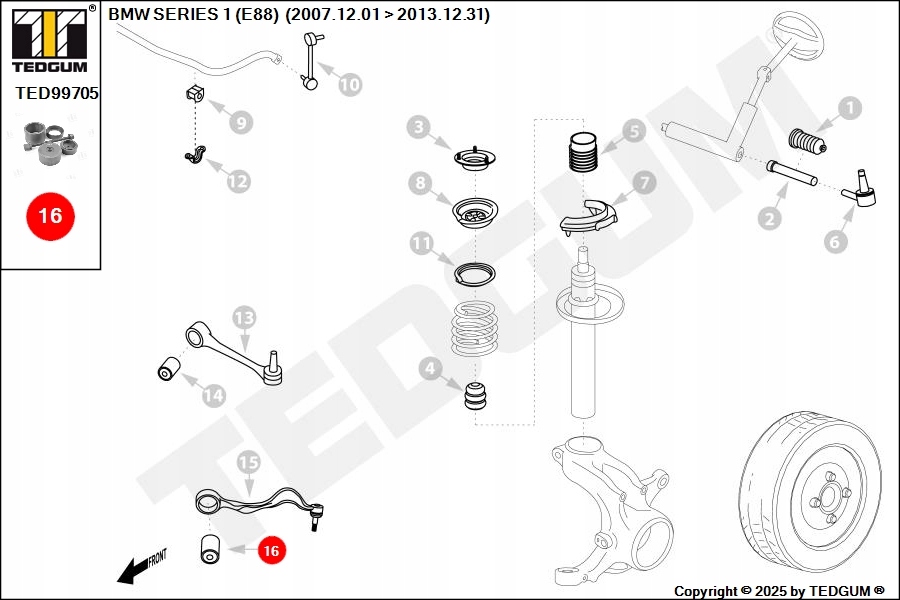 TEDGUM ®
TED99705
16

BMW SERIES 1 (E88) (2007.12.01 > 2013.12.31)

10
9
12
3
8
11
4
5
7
1
2
6
13
14
15
16
FRONT

TEDGUM

Copyright © 2025 by TEDGUM ®