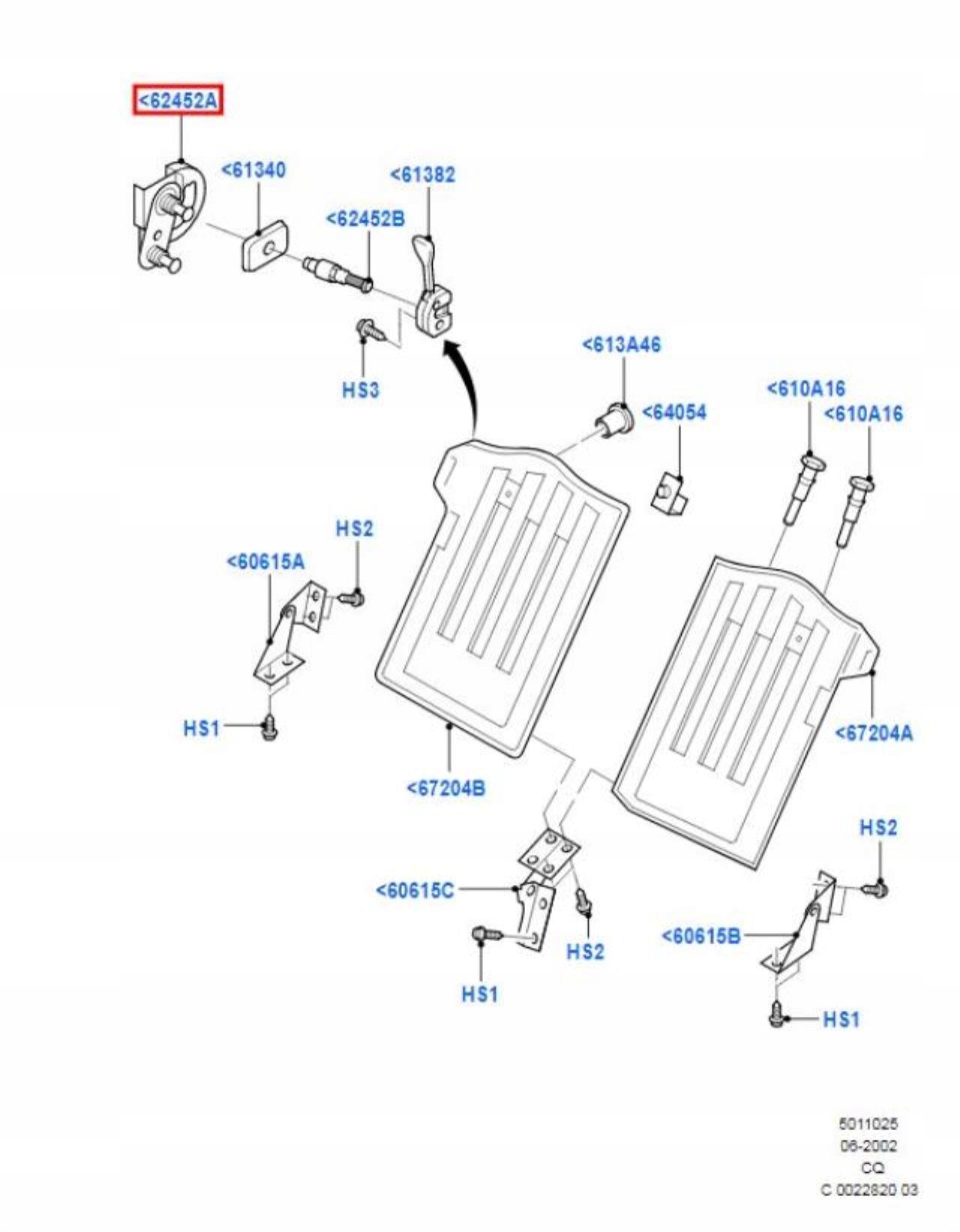 <62452A
<61340
<61382
<62452B
HS3
<613A46
<64054
<610A16
<610A16
HS2
<60615A
HS1
<67204B
<67204A
HS2
<60615C
HS2
HS1
<60615B
HS1

5011025
06-2002
CQ
C 0022820 03