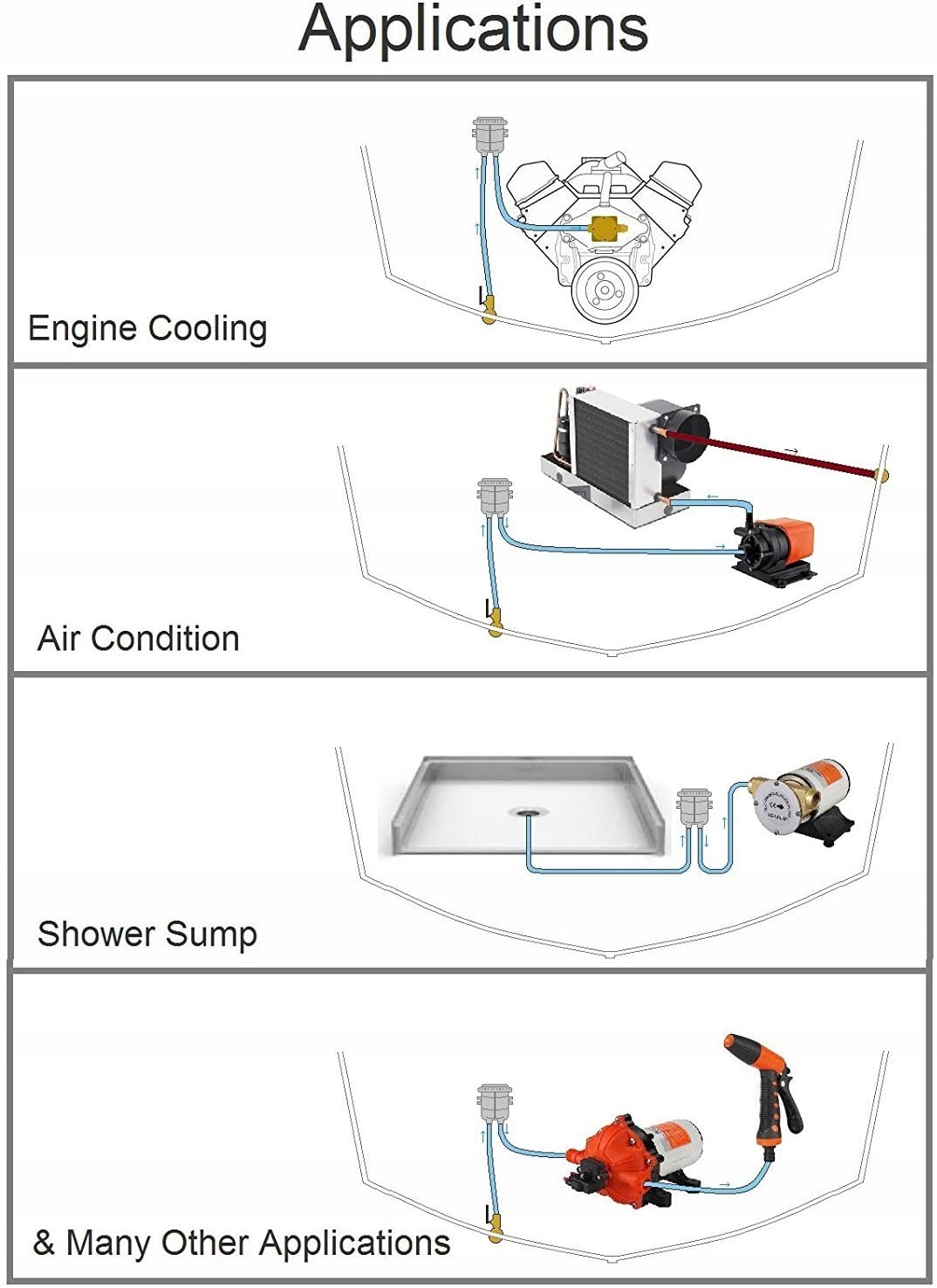 Applications

Engine Cooling

Air Condition

Shower Sump

& Many Other Applications