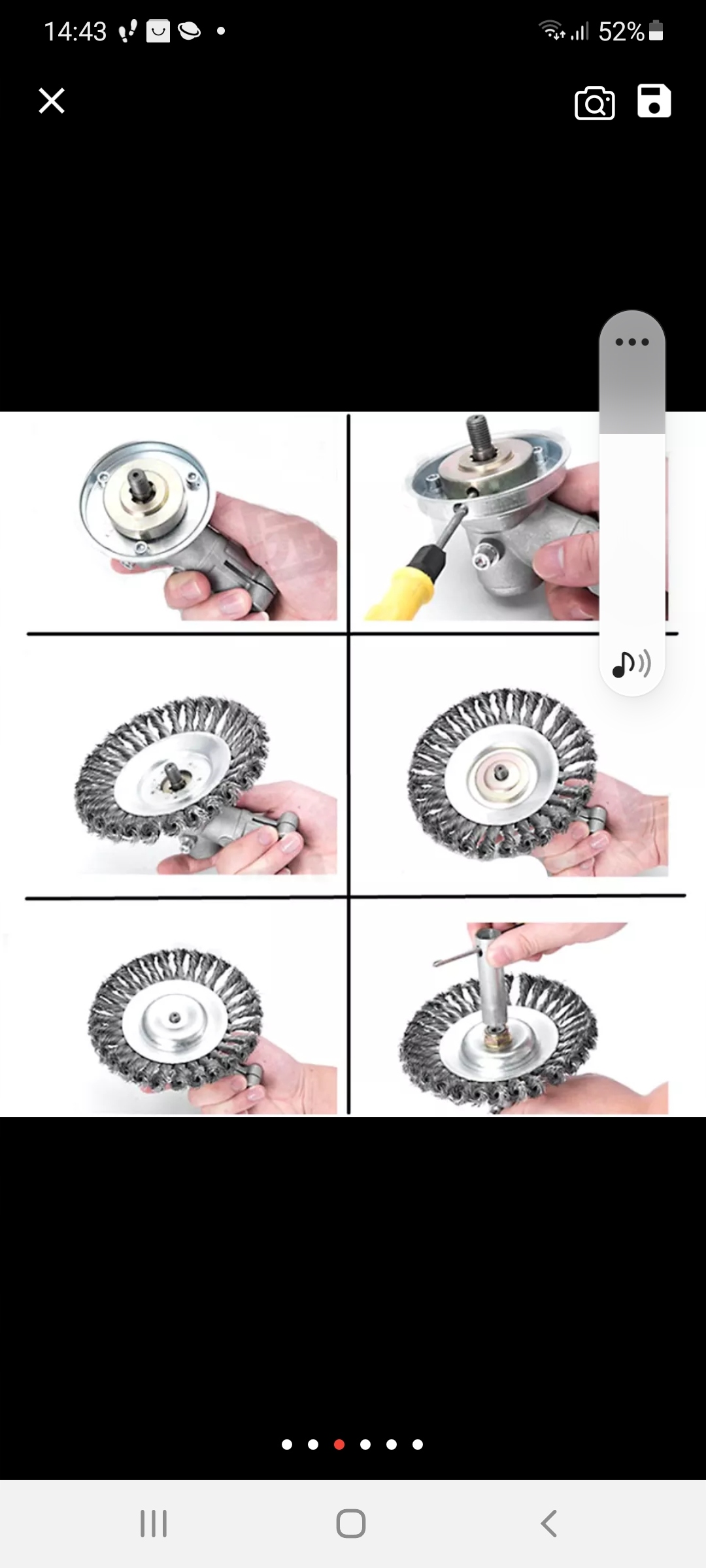 14:43
52%