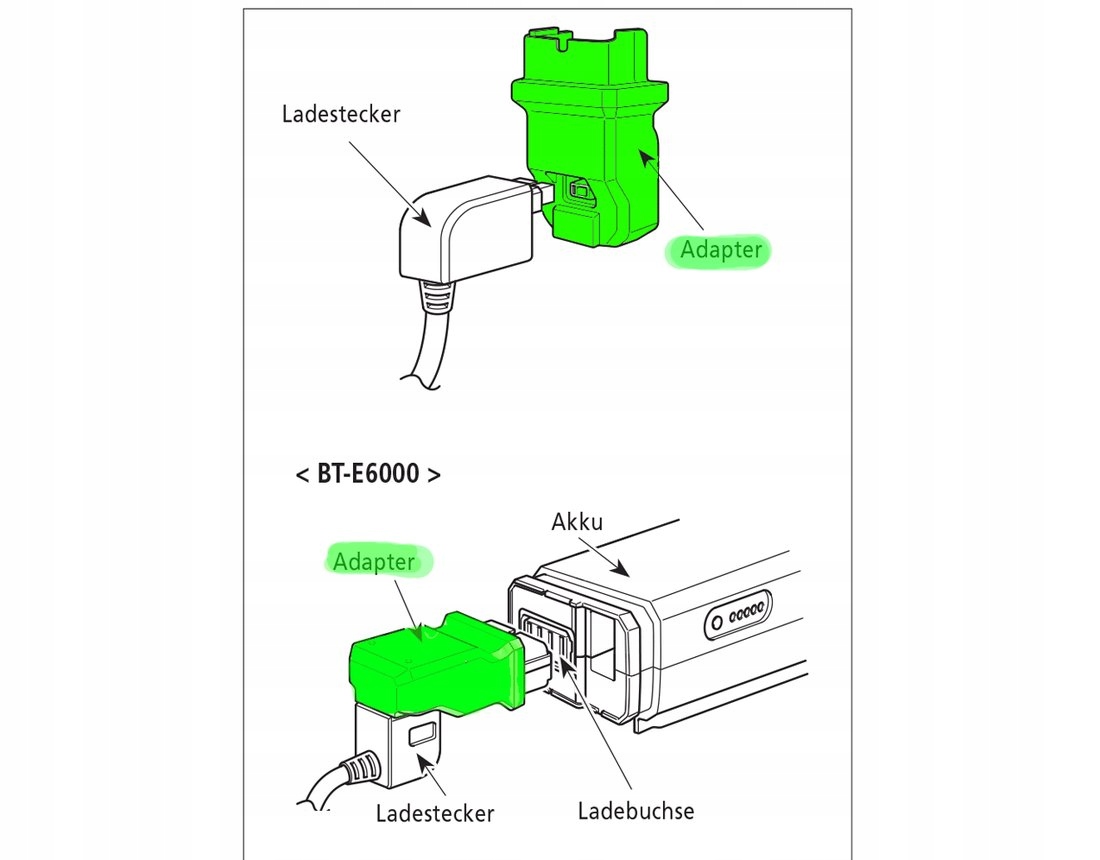 Ladestecker

Adapter

< BT-E6000 >

Akku

Adapter

Ladestecker

Ladebuchse