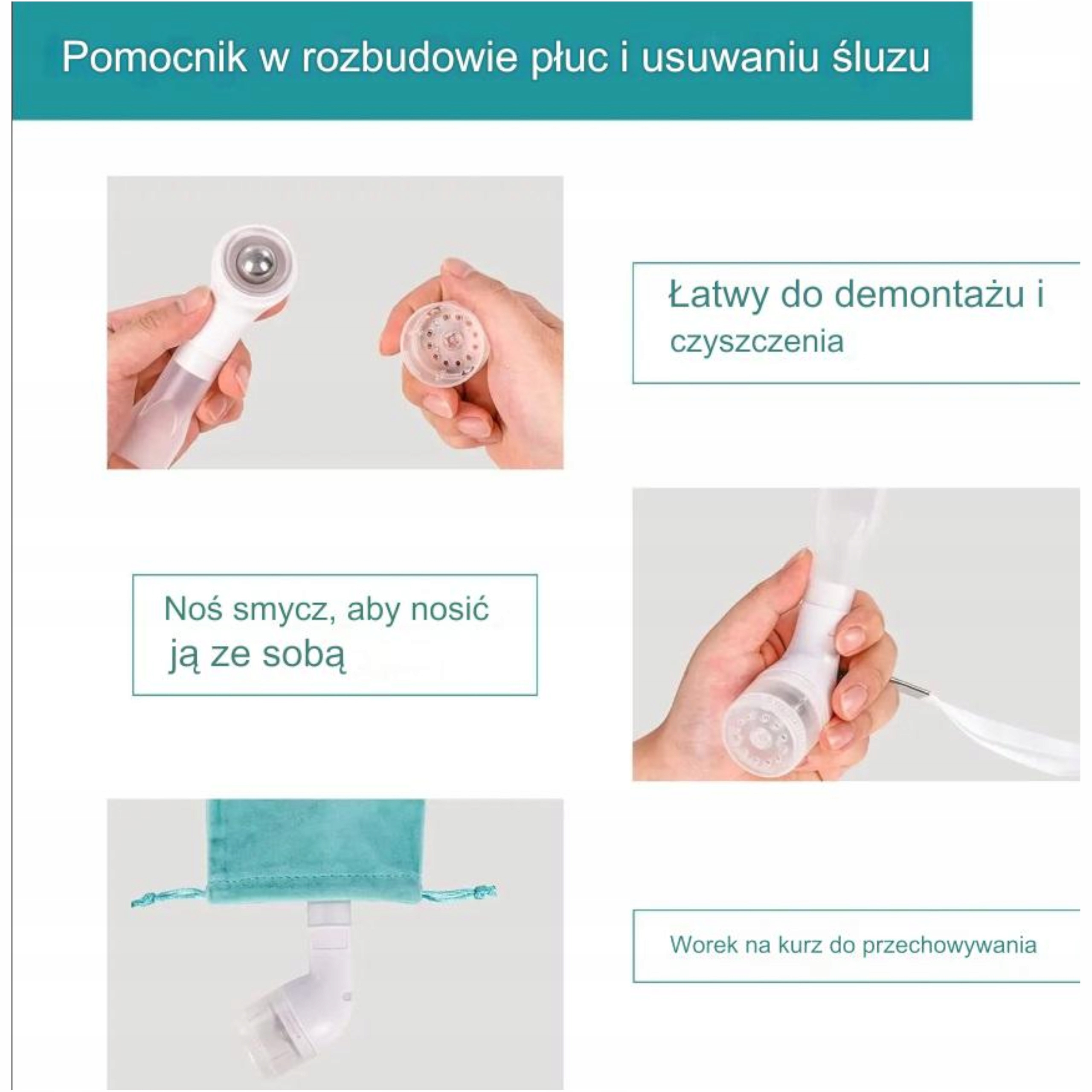 Pomocnik w rozbudowie płuc i usuwaniu śluzu

Łatwy do demontażu i czyszczenia

Noś smycz, aby nosić ją ze sobą

Worek na kurz do przechowywania