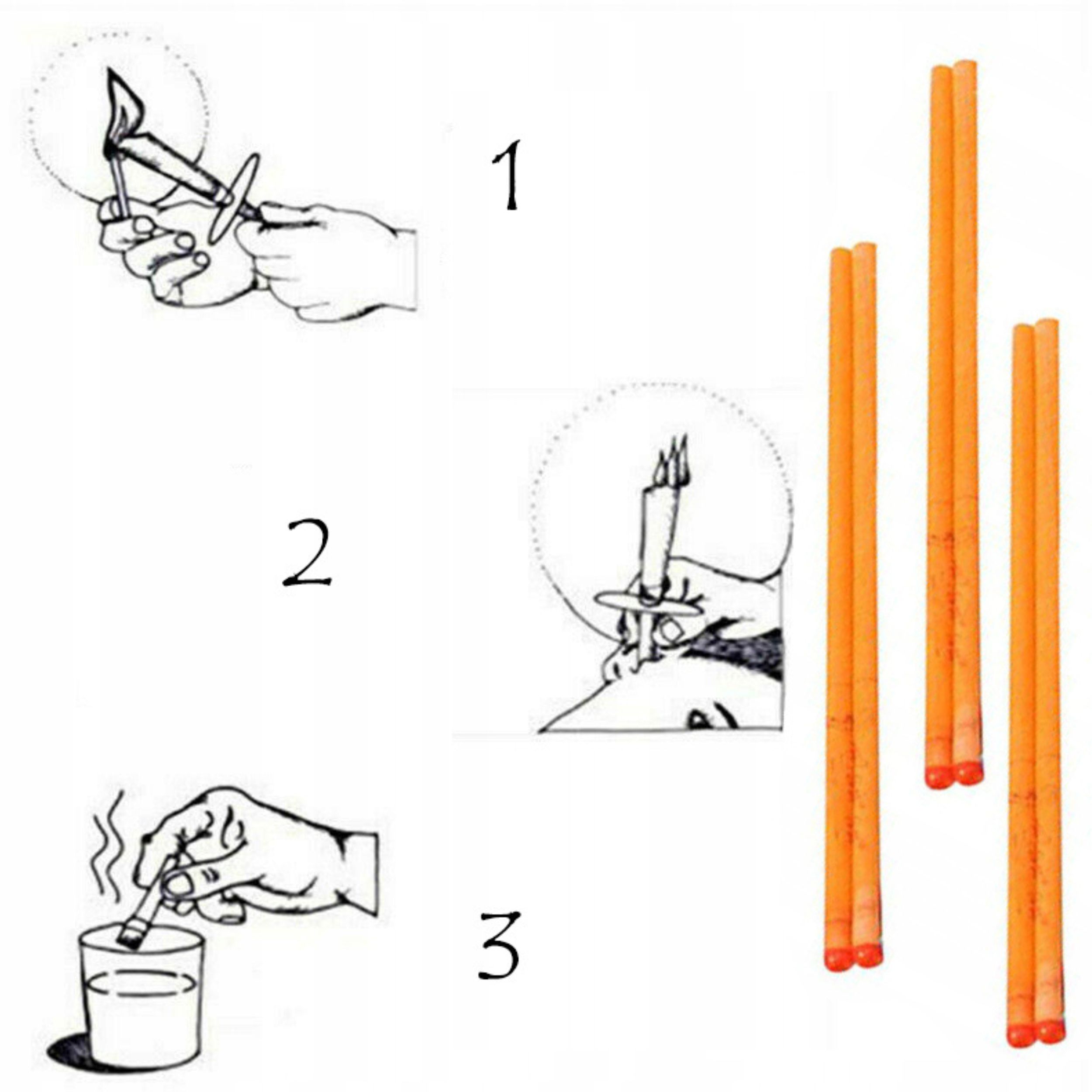 1

2

3