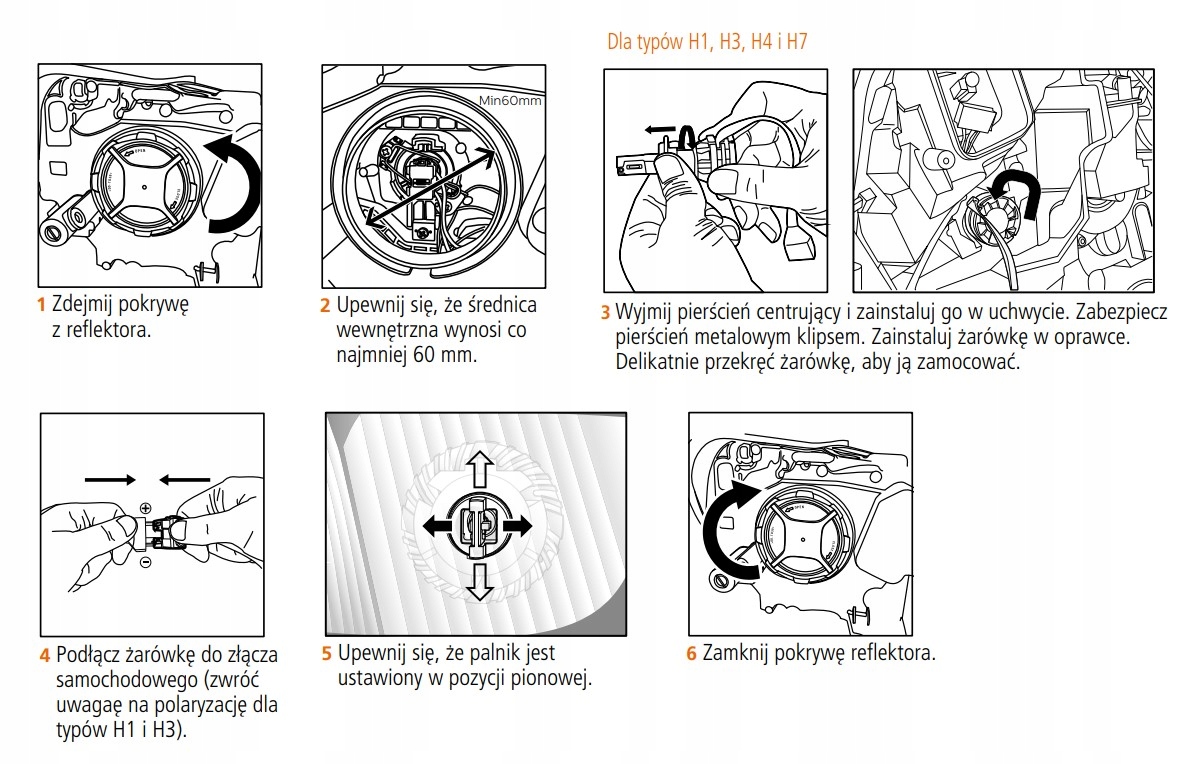 Dla typów H1, H3, H4 i H7

Min60mm

1 Zdejmij pokrywę z reflektora.

2 Upewnij się, że średnica wewnętrzna wynosi co najmniej 60 mm.

3 Wyjmij pierścień centrujący i zainstaluj go w uchwycie. Zabezpiecz pierścień metalowym klipsem. Zainstaluj żarówkę w oprawce. Delikatnie przekręć żarówkę, aby ją zamocować.

4 Podłącz żarówkę do złącza samochodowego (zwróć uwagaę na polaryzację dla typów H1 i H3).

5 Upewnij się, że palnik jest ustawiony w pozycji pionowej.

6 Zamknij pokrywę reflektora.