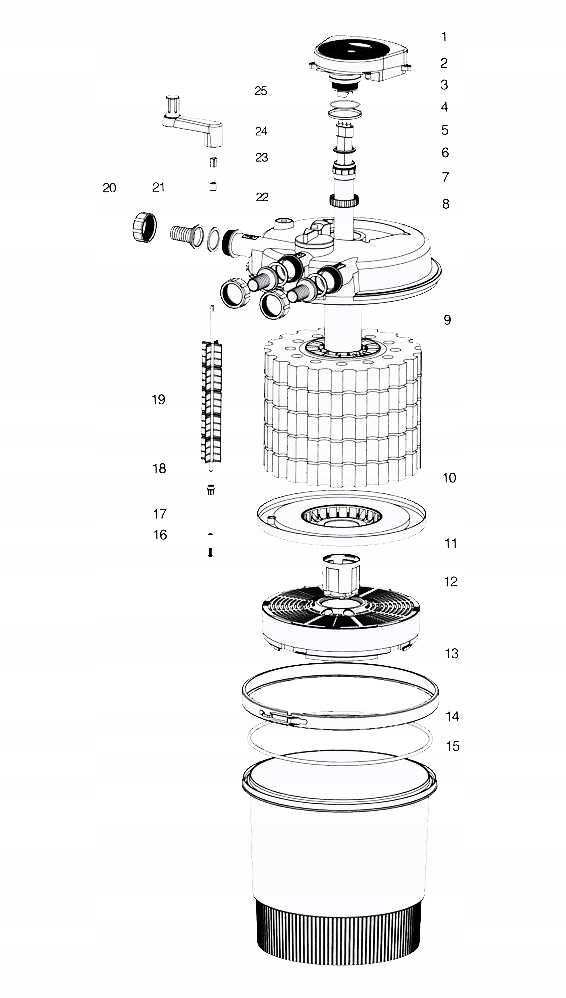 1
2
3
25
4
24
5
23
6
7
20
21
22
8
9
19
18
10
17
16
11
12
13
14
15