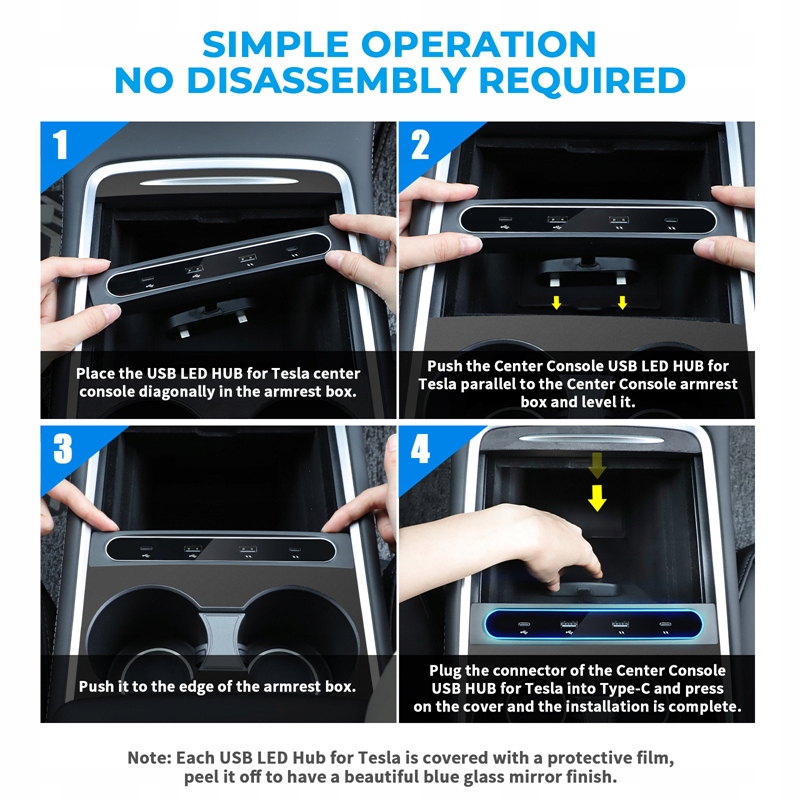 SIMPLE OPERATION
NO DISASSEMBLY REQUIRED

1

Place the USB LED HUB for Tesla center console diagonally in the armrest box.

2

Push the Center Console USB LED HUB for Tesla parallel to the Center Console armrest box and level it.

3

Push it to the edge of the armrest box.

4

Plug the connector of the Center Console USB HUB for Tesla into Type-C and press on the cover and the installation is complete.

Note: Each USB LED Hub for Tesla is covered with a protective film, peel it off to have a beautiful blue glass mirror finish.