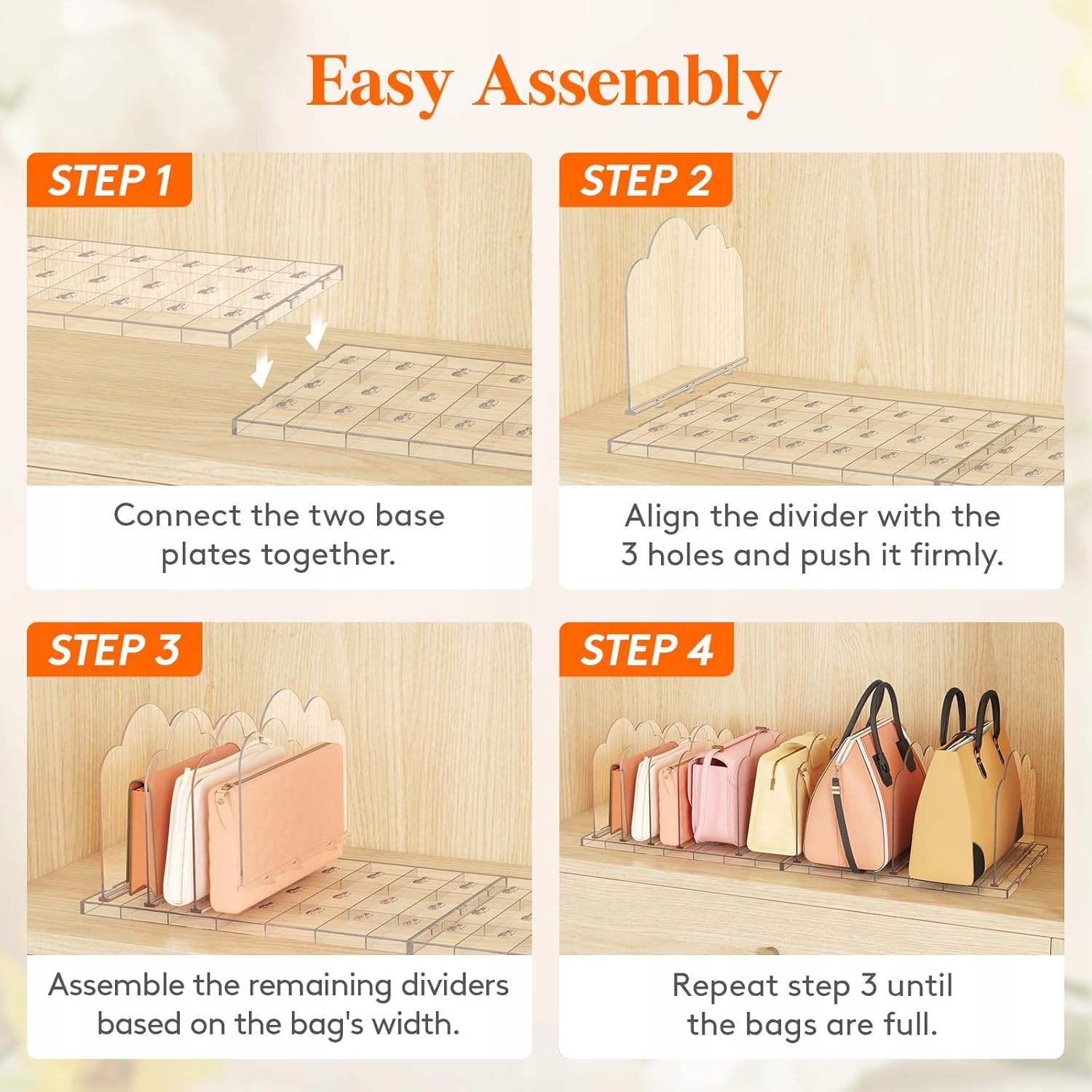 Easy Assembly

STEP 1

Connect the two base plates together.

STEP 2

Align the divider with the 3 holes and push it firmly.

STEP 3

Assemble the remaining dividers based on the bag's width.

STEP 4

Repeat step 3 until the bags are full.