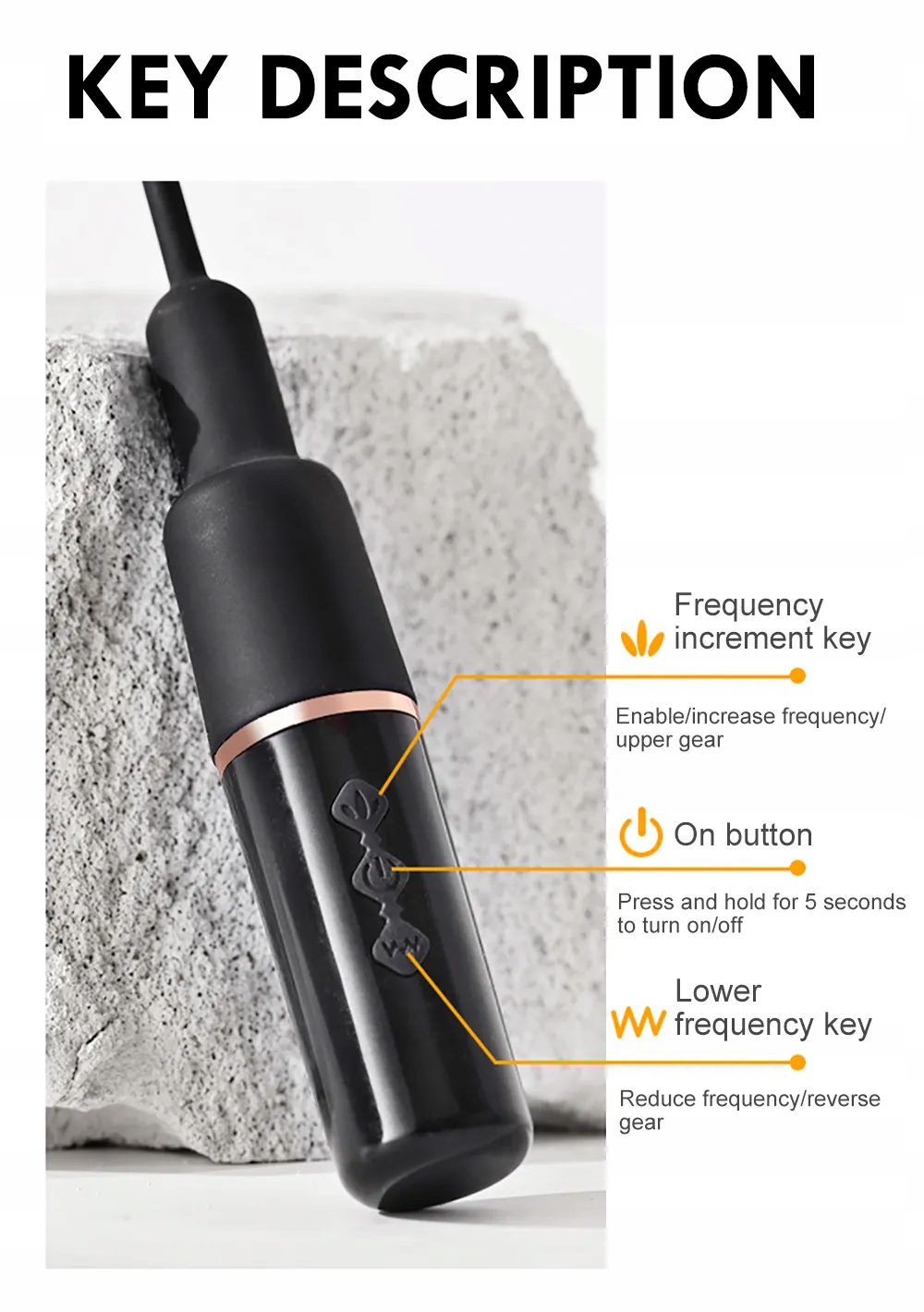 KEY DESCRIPTION

Frequency increment key

Enable/increase frequency/ upper gear

On button

Press and hold for 5 seconds to turn on/off

Lower frequency key

Reduce frequency/reverse gear