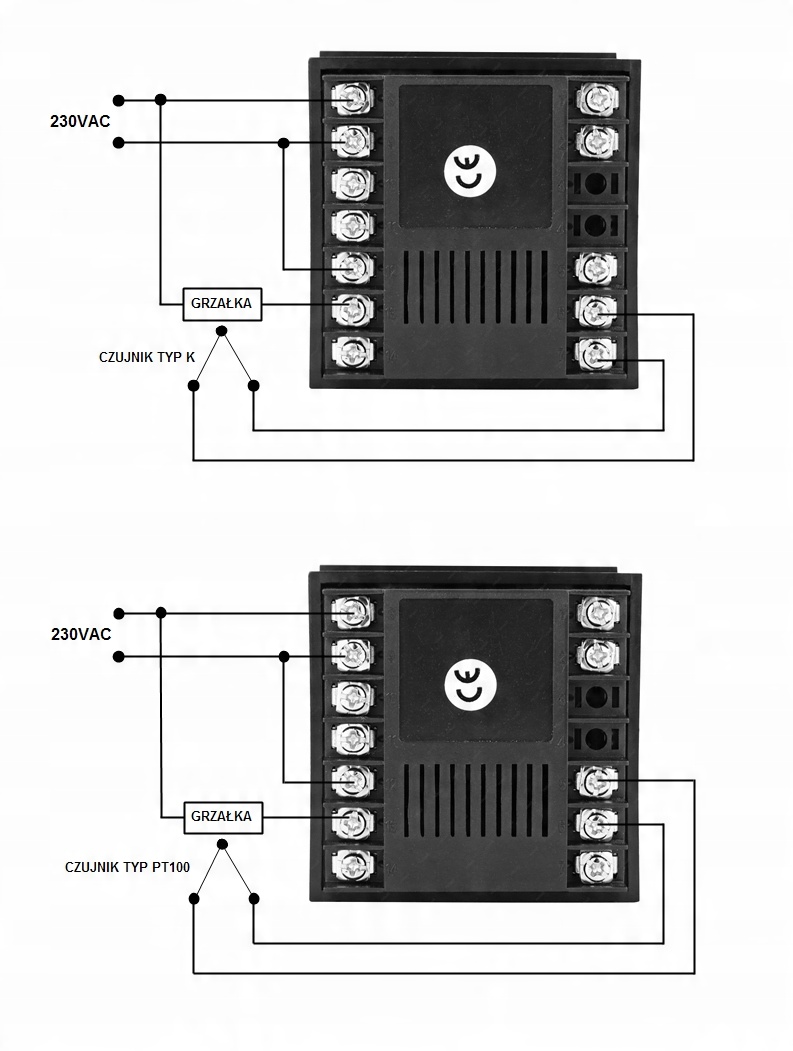 230VAC

GRZAŁKA

CZUJNIK TYP K

230VAC

GRZAŁKA

CZUJNIK TYP PT100