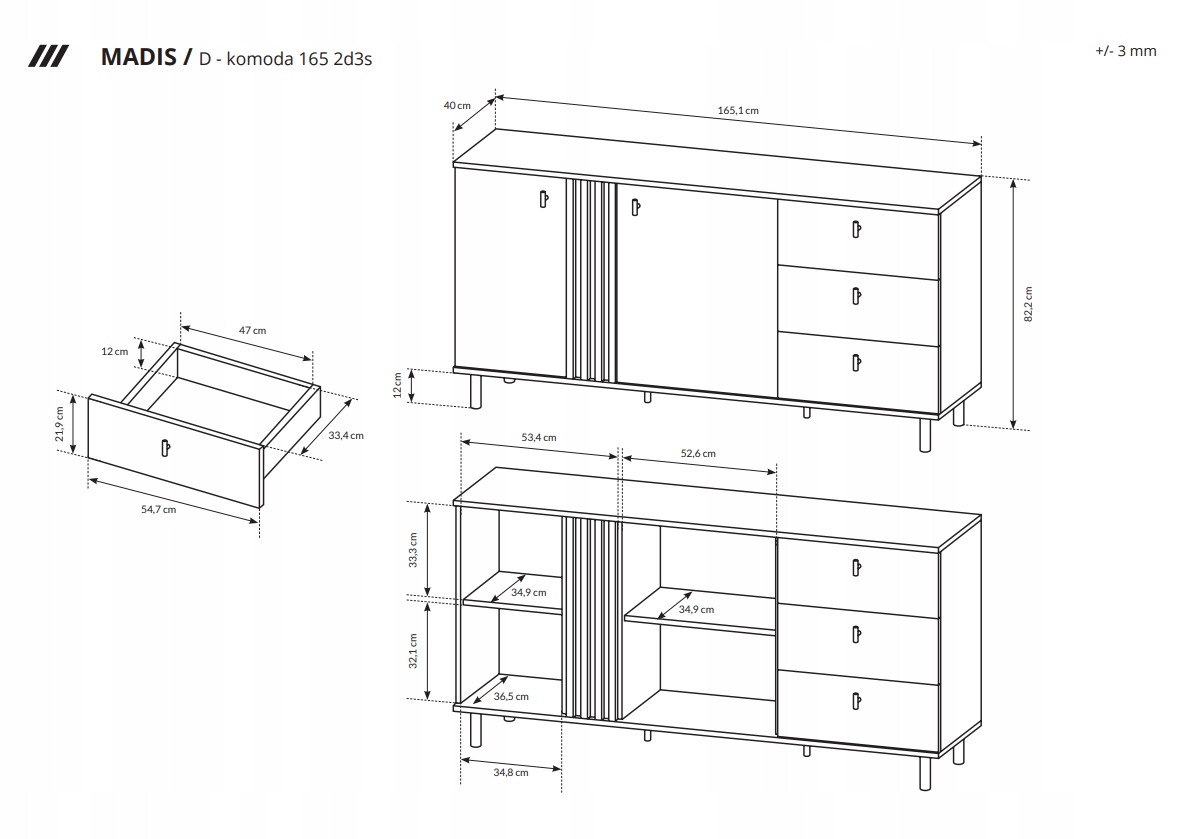 MADIS / D - komoda 165 2d3s

+/- 3 mm

40 cm

165,1 cm

82,2 cm

12 cm

47 cm

12 cm

21,9 cm

33,4 cm

54,7 cm

53,4 cm

52,6 cm

33,3 cm

34,9 cm

34,9 cm

32,1 cm

36,5 cm

34,8 cm