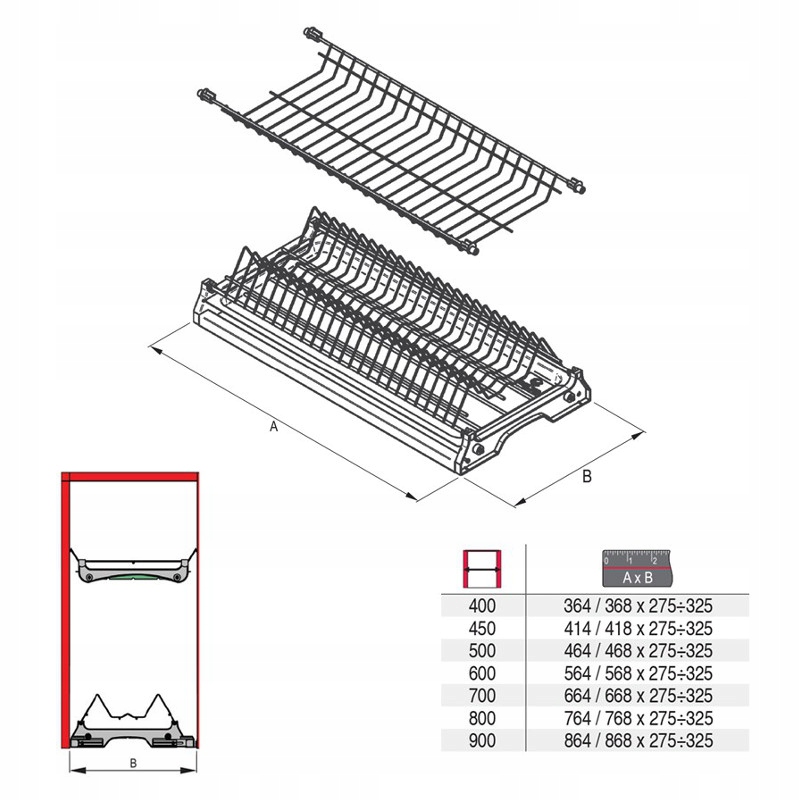 A

B

B

| | 0 1 2 A x B |
|---|---|
| 400 | 364 / 368 x 275÷325 |
| 450 | 414 / 418 x 275÷325 |
| 500 | 464 / 468 x 275÷325 |
| 600 | 564 / 568 x 275÷325 |
| 700 | 664 / 668 x 275÷325 |
| 800 | 764 / 768 x 275÷325 |
| 900 | 864 / 868 x 275÷325 |