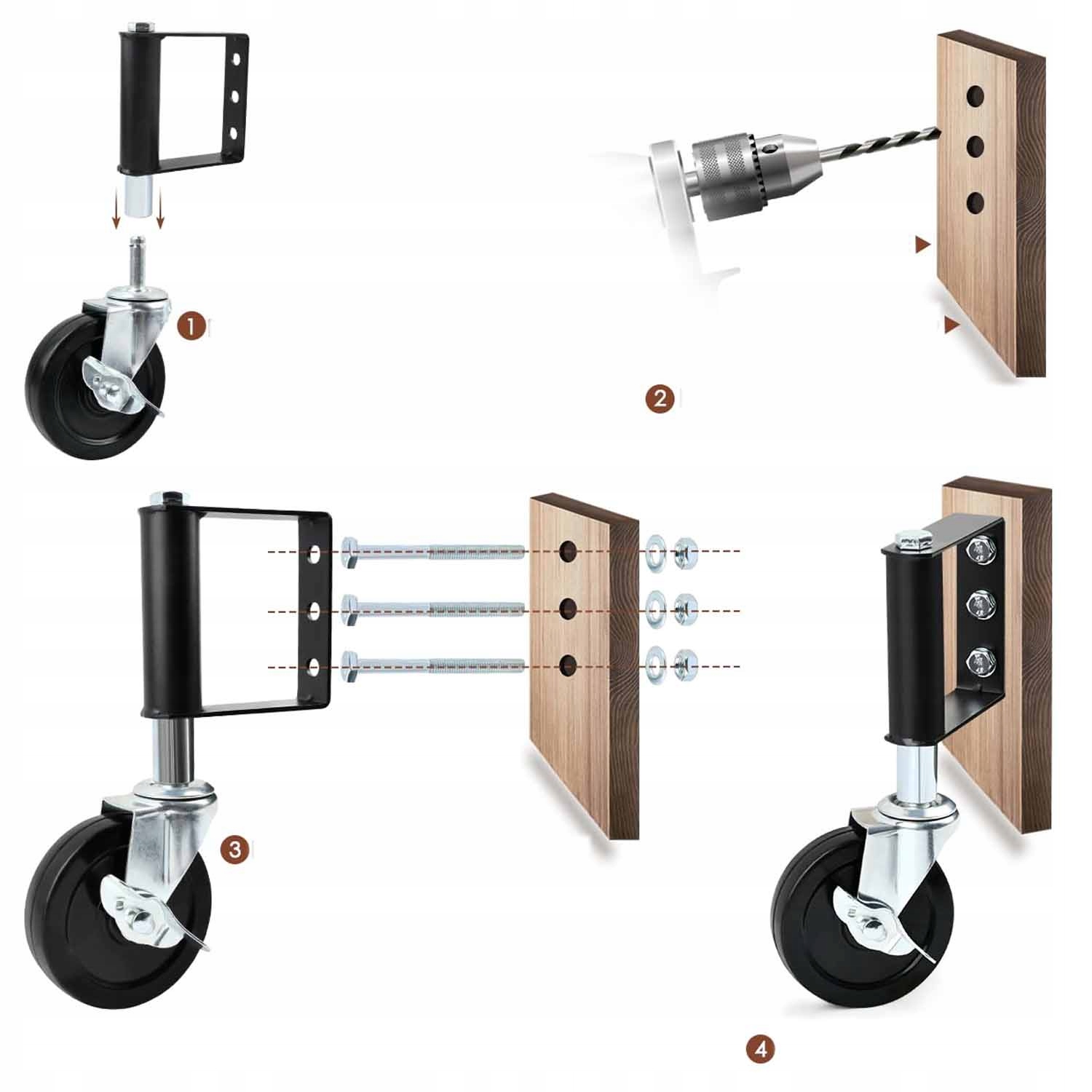 1

2

3

4