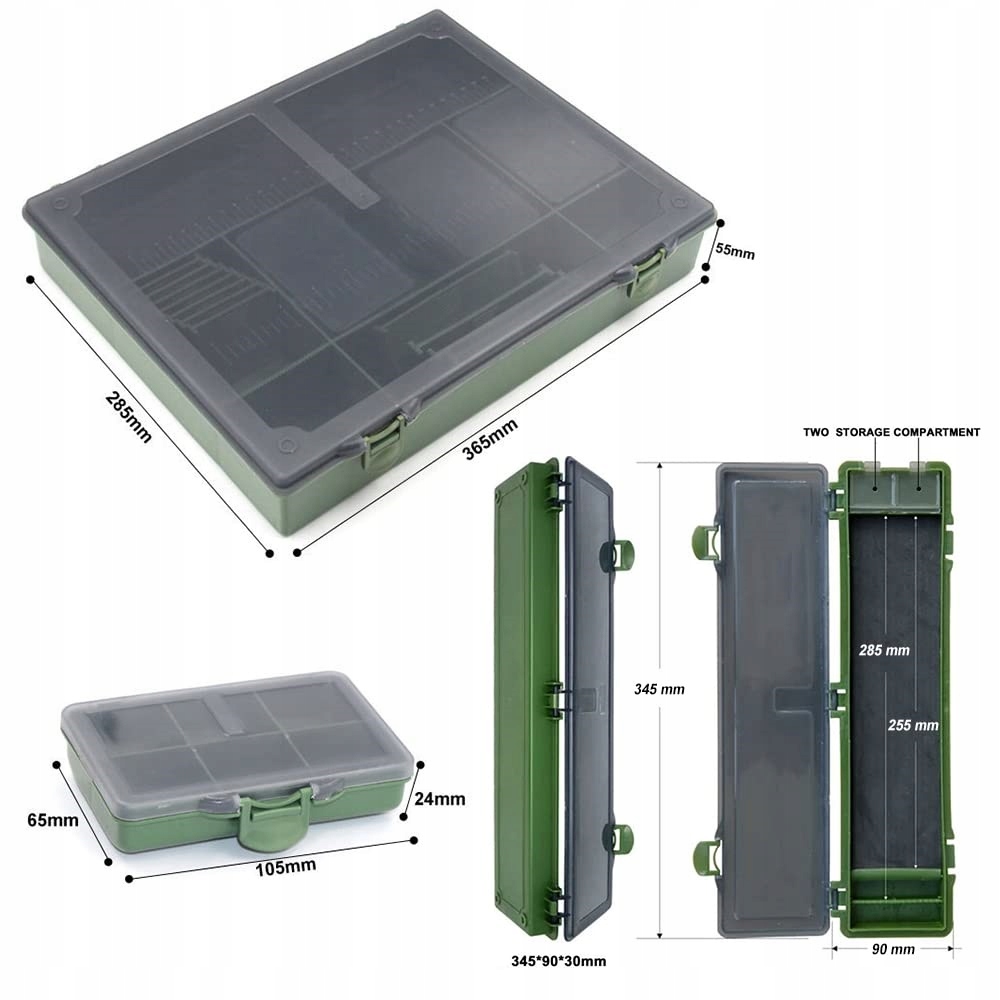 55mm

285mm

365mm

TWO STORAGE COMPARTMENT

345 mm

285 mm

255 mm

65mm

24mm

105mm

345*90*30mm

90 mm