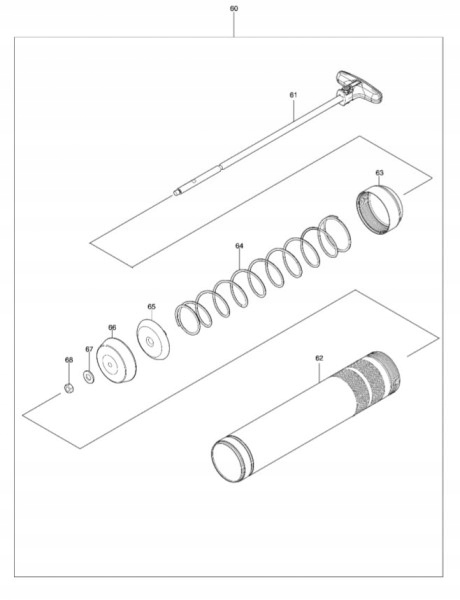 60

61

63

64

65

66

67

68

62