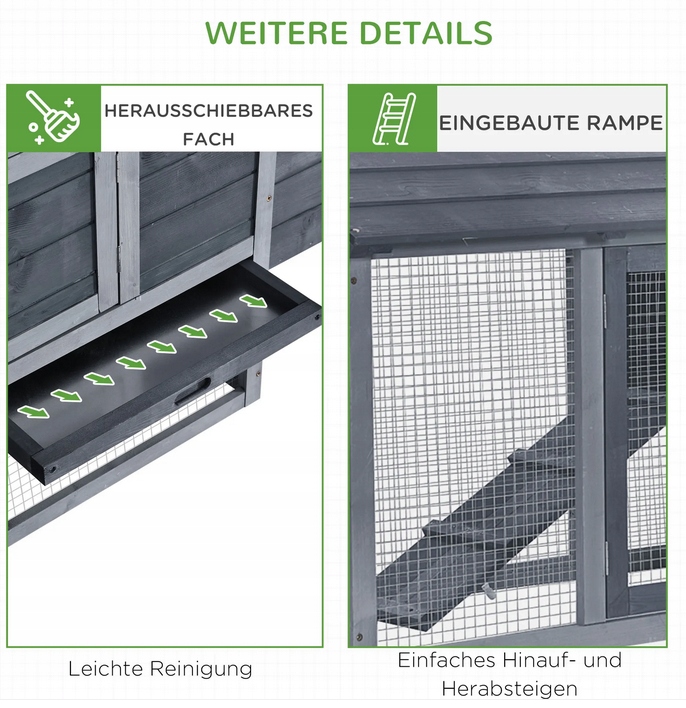 WEITERE DETAILS

HERAUSSCHIEBBARES FACH

Leichte Reinigung

EINGEBAUTE RAMPE

Einfaches Hinauf- und Herabsteigen